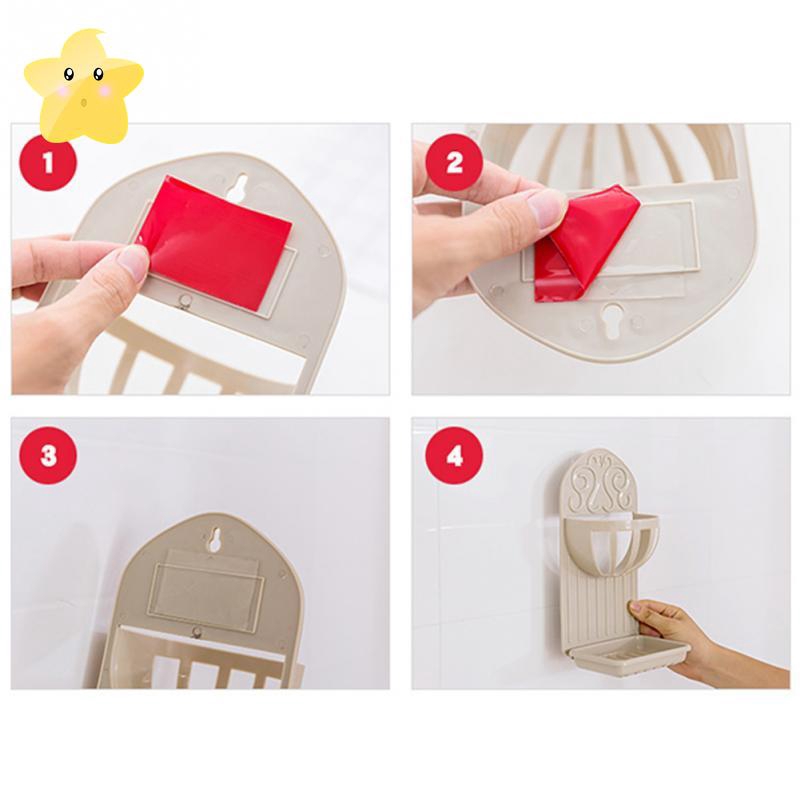 1

2

3

4