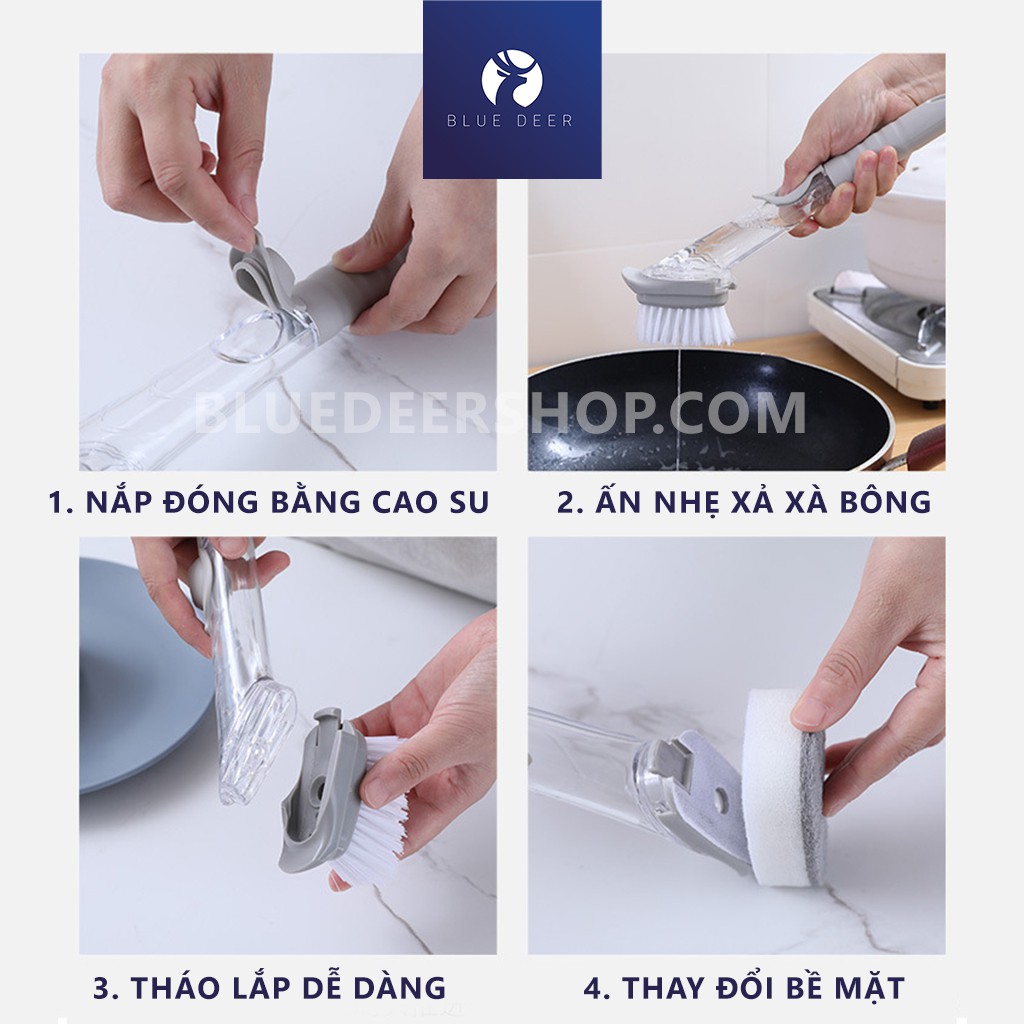 BLUE DEER

BLUEDEERSHOP.COM

1. NẮP ĐÓNG BẰNG CAO SU

2. ẤN NHẸ XẢ XÀ BÔNG

3. THÁO LẮP DỄ DÀNG

4. THAY ĐỔI BỀ MẶT