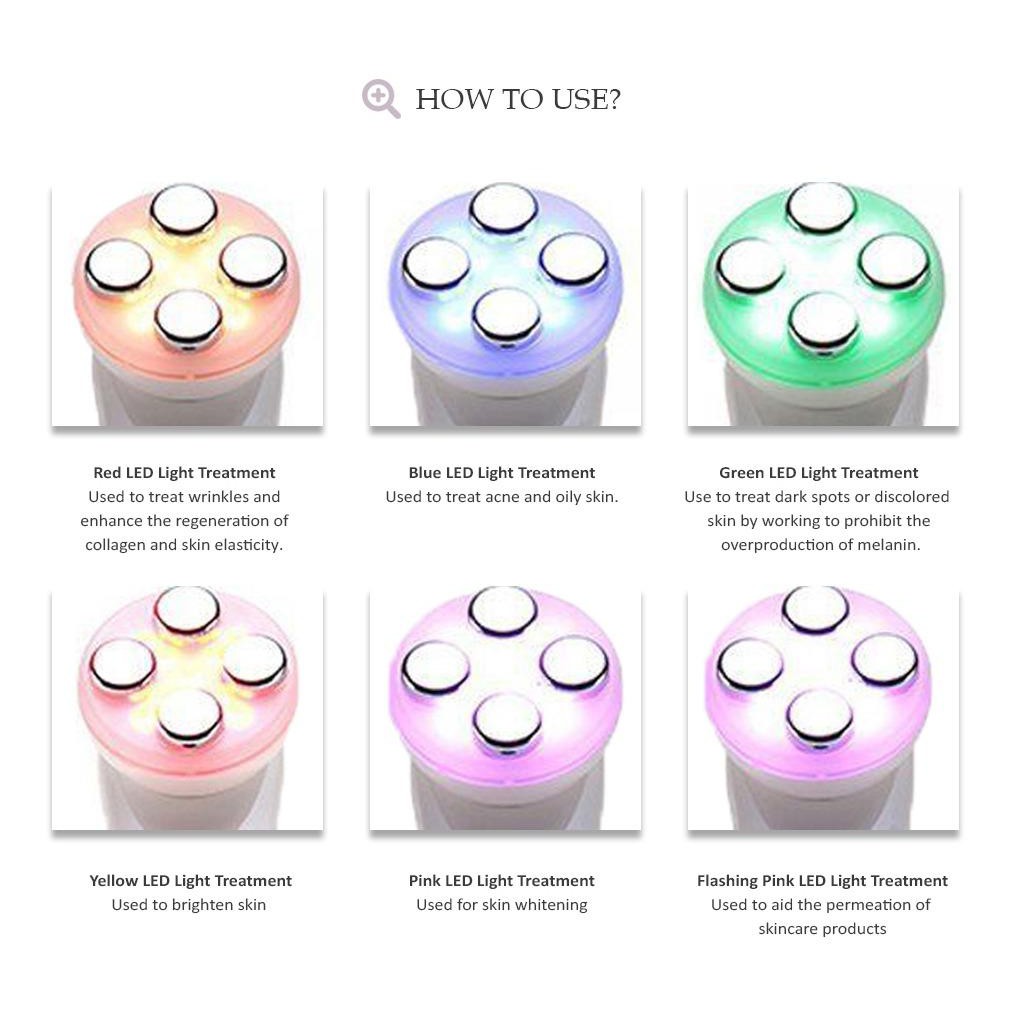 HOW TO USE?

Red LED Light Treatment
Used to treat wrinkles and enhance the regeneration of collagen and skin elasticity.

Blue LED Light Treatment
Used to treat acne and oily skin.

Green LED Light Treatment
Use to treat dark spots or discolored skin by working to prohibit the overproduction of melanin.

Yellow LED Light Treatment
Used to brighten skin

Pink LED Light Treatment
Used for skin whitening

Flashing Pink LED Light Treatment
Used to aid the permeation of skincare products