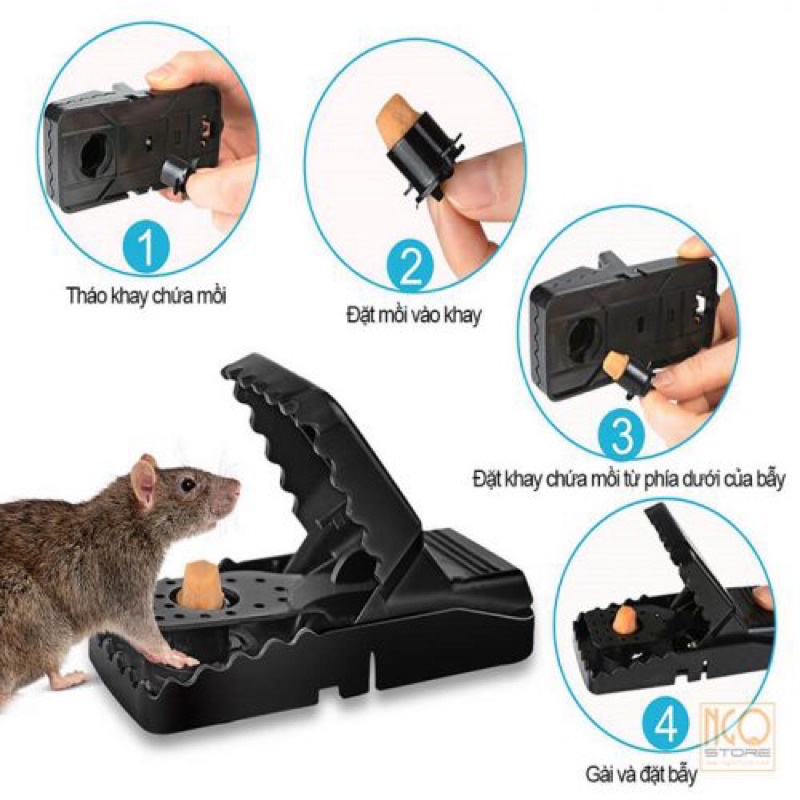 1
Tháo khay chứa mồi

2
Đặt mồi vào khay

3
Đặt khay chứa mồi từ phía dưới của bẫy

4
Gài và đặt bẫy

NGO STORE