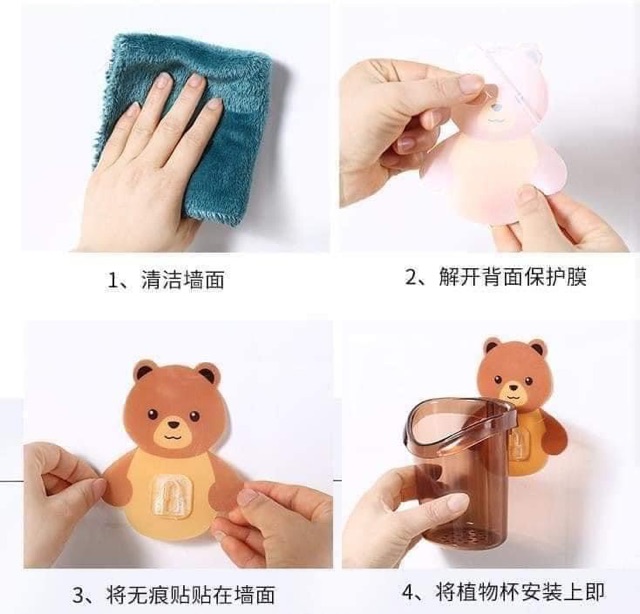 1、清洁墙面

2、解开背面保护膜

3、将无痕贴贴在墙面

4、将植物杯安装上即