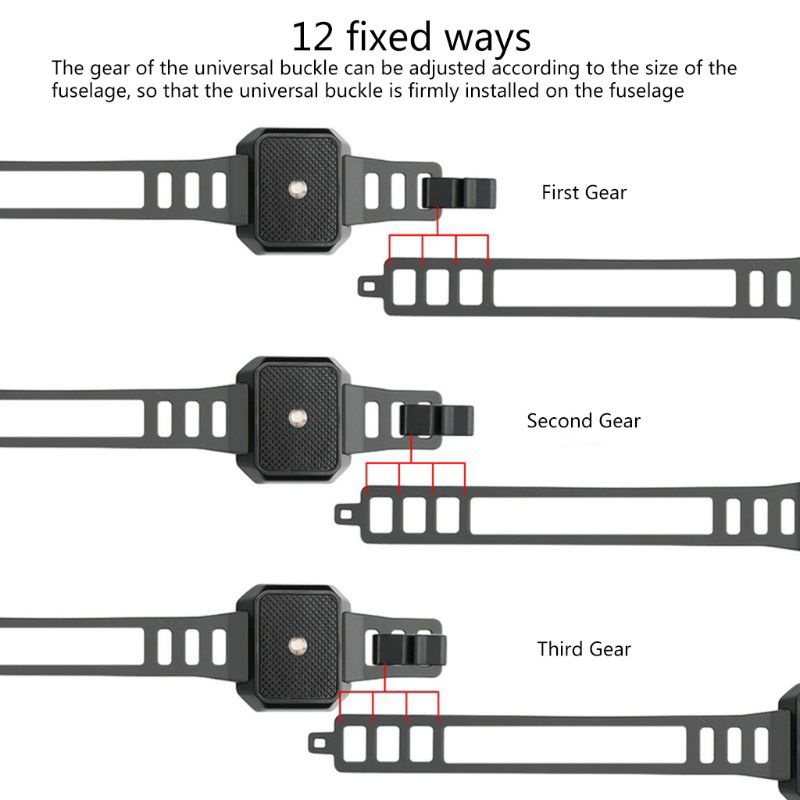 12 fixed ways

The gear of the universal buckle can be adjusted according to the size of the fuselage, so that the universal buckle is firmly installed on the fuselage

First Gear

Second Gear

Third Gear