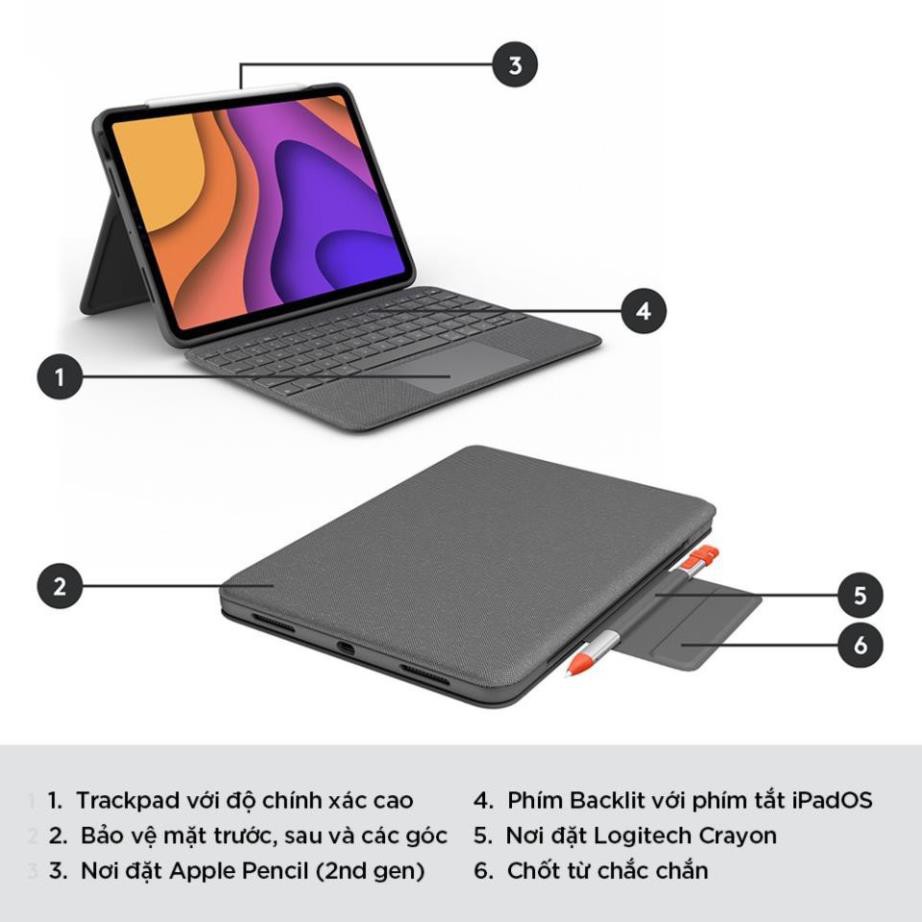 3

4

1

2

5

6

1. Trackpad với độ chính xác cao
2. Bảo vệ mặt trước, sau và các góc
3. Nơi đặt Apple Pencil (2nd gen)

4. Phím Backlit với phím tắt iPadOS
5. Nơi đặt Logitech Crayon
6. Chốt từ chắc chắn