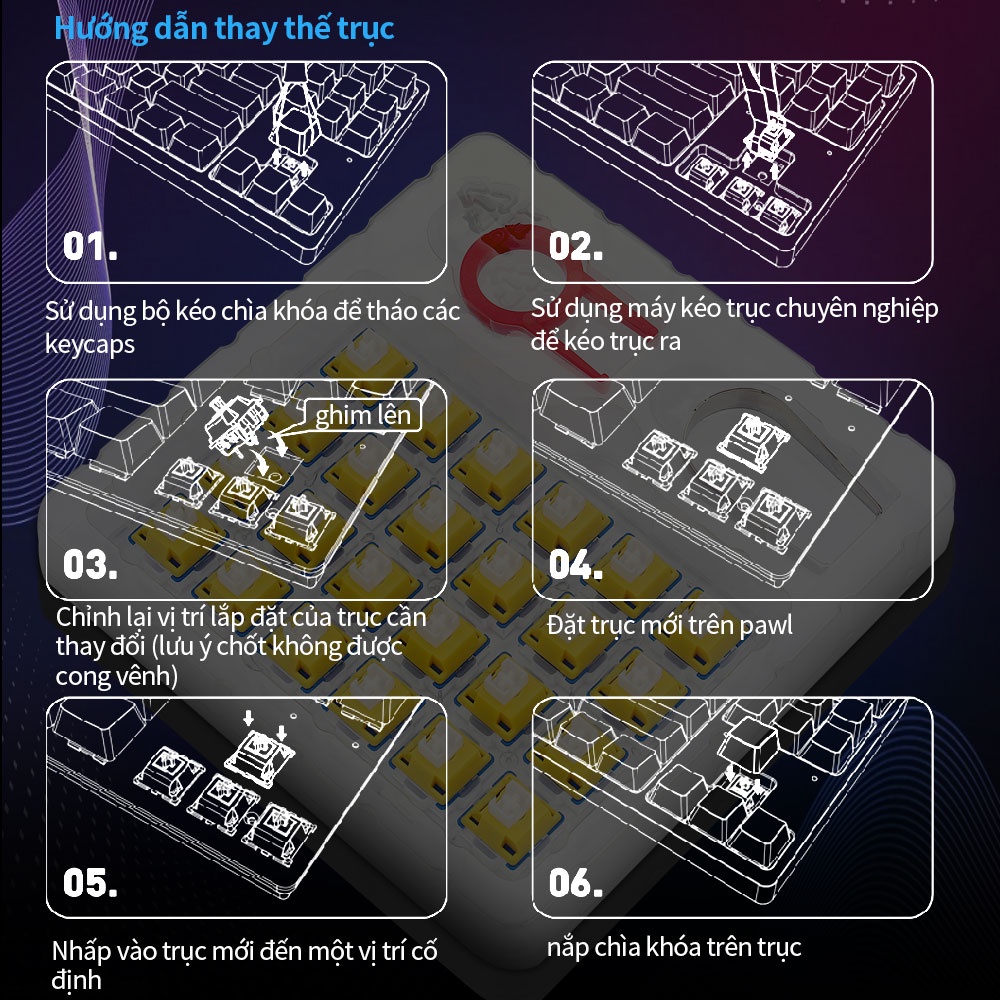 Hướng dẫn thay thế trục

01.

Sử dụng bộ kéo chìa khóa để tháo các keycaps

02.

Sử dụng máy kéo trục chuyên nghiệp để kéo trục ra

ghim lên

03.

Chỉnh lại vị trí lắp đặt của trục cần thay đổi (lưu ý chốt không được cong vênh)

04.

Đặt trục mới trên pawl

05.

Nhấp vào trục mới đến một vị trí cố định

06.

nắp chìa khóa trên trục