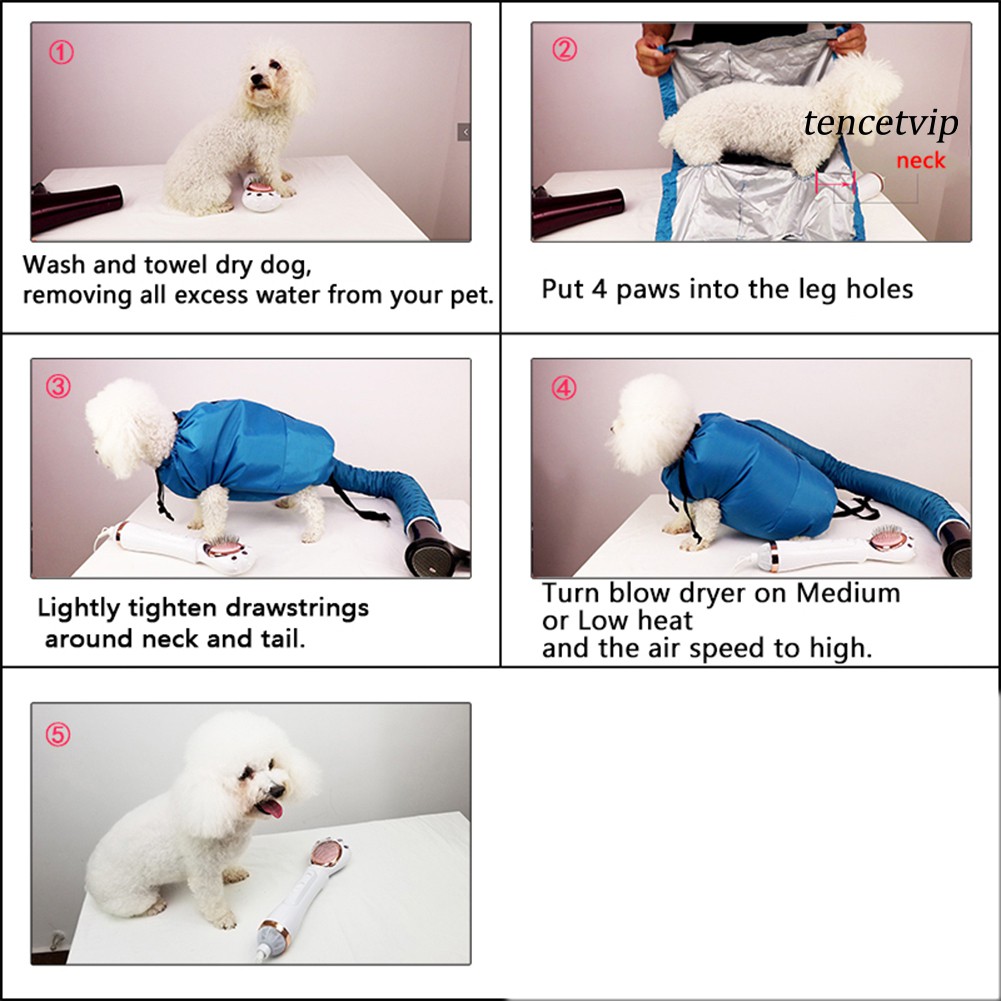 ①

Wash and towel dry dog, removing all excess water from your pet.

②

tencetvip

neck

Put 4 paws into the leg holes

③

Lightly tighten drawstrings around neck and tail.

④

Turn blow dryer on Medium or Low heat and the air speed to high.

⑤