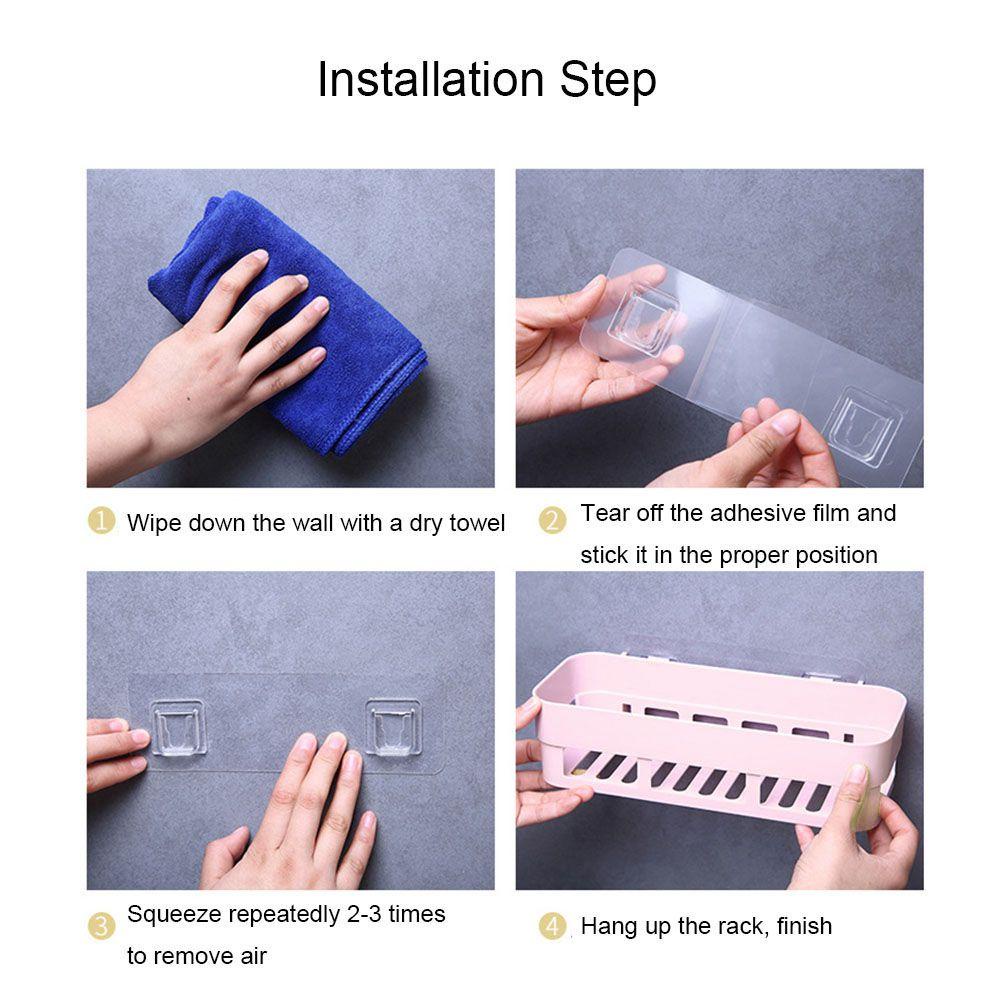 Installation Step

1 Wipe down the wall with a dry towel

2 Tear off the adhesive film and stick it in the proper position

3 Squeeze repeatedly 2-3 times to remove air

4 Hang up the rack, finish