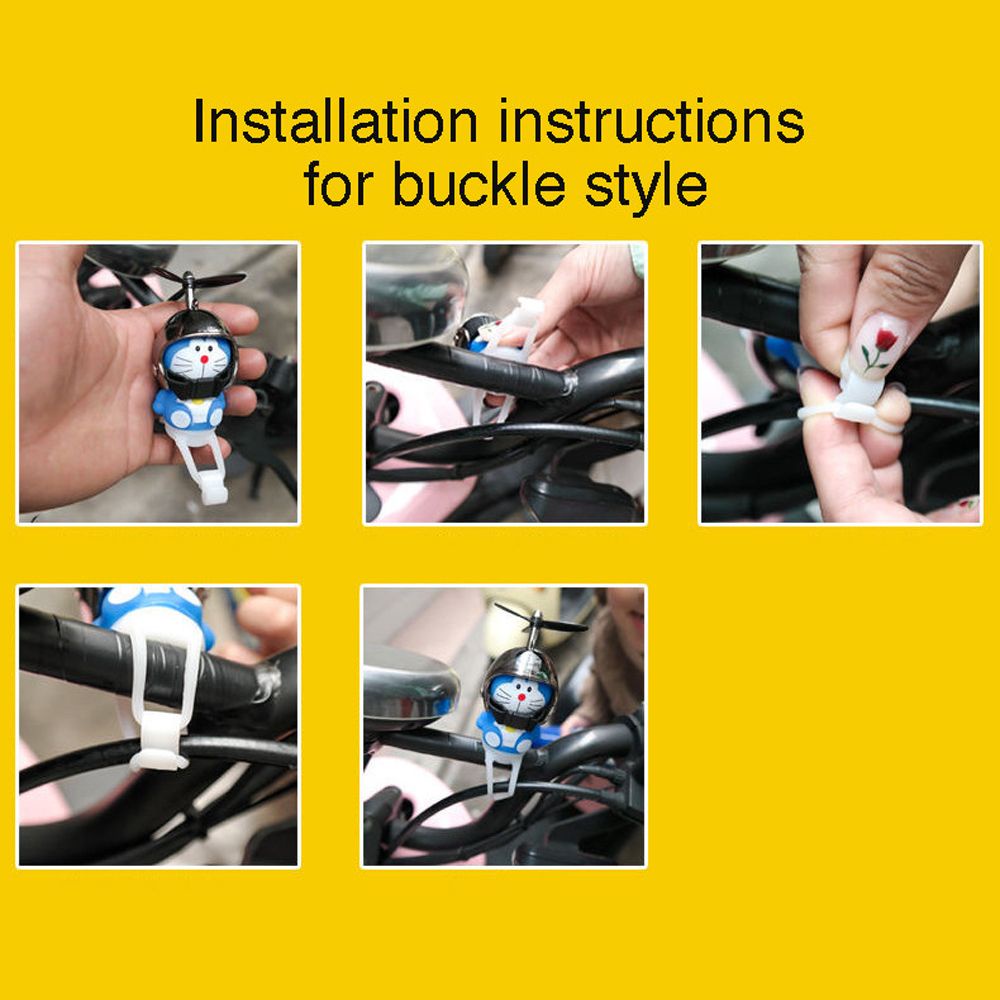 Installation instructions for buckle style