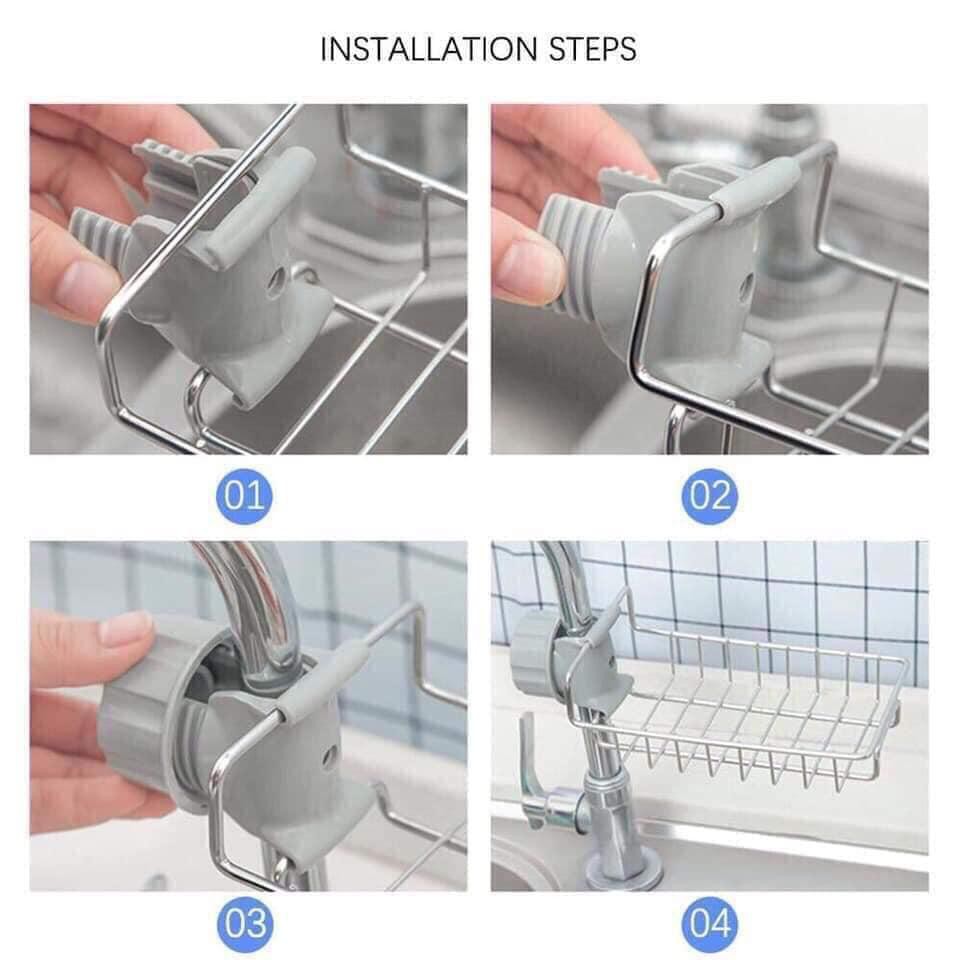 INSTALLATION STEPS

01

02

03

04