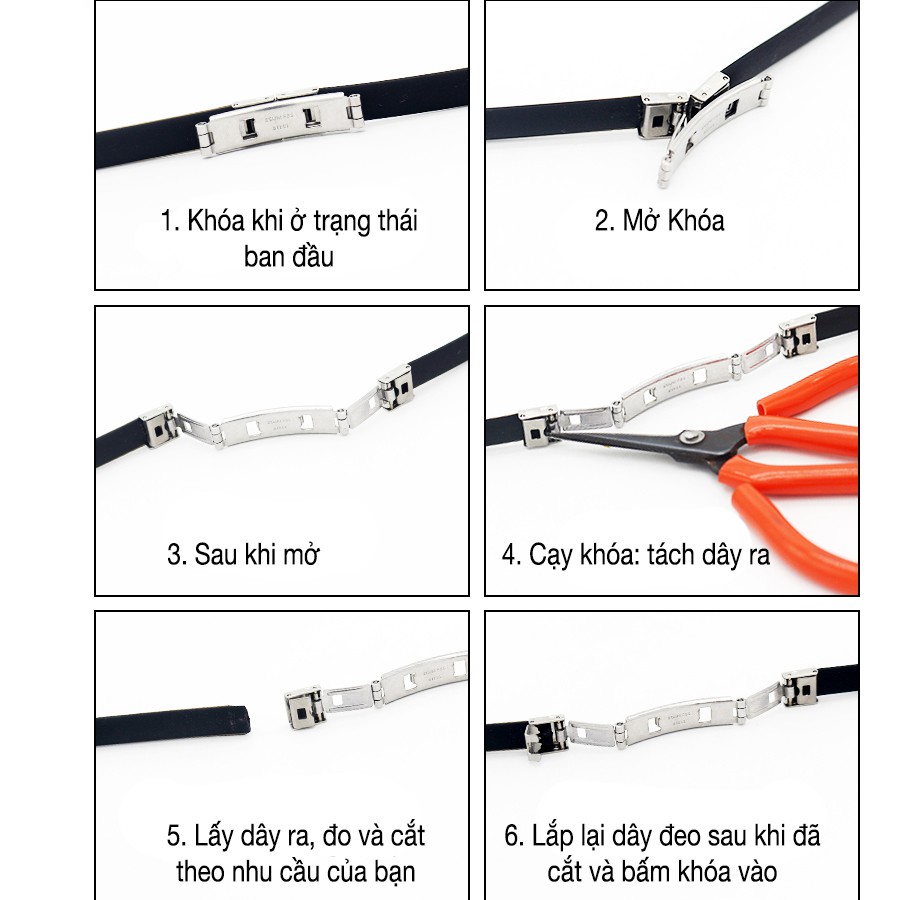 1. Khóa khi ở trạng thái ban đầu

2. Mở Khóa

3. Sau khi mở

4. Cạy khóa: tách dây ra

5. Lấy dây ra, đo và cắt theo nhu cầu của bạn

6. Lắp lại dây đeo sau khi đã cắt và bấm khóa vào