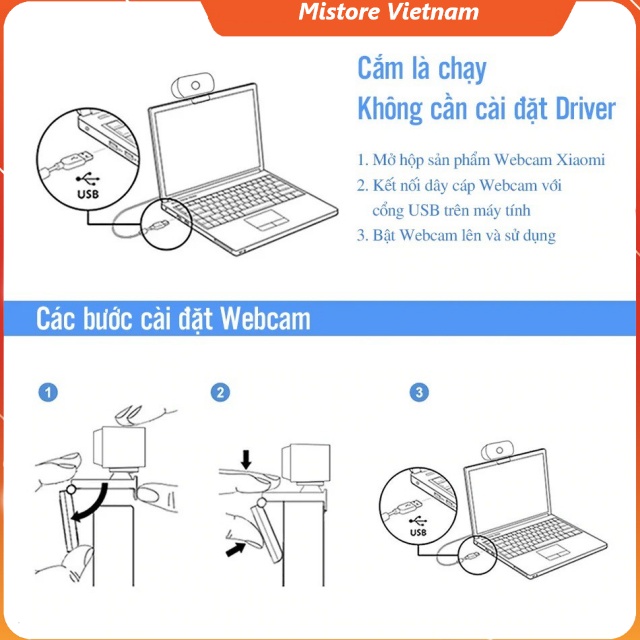 Mistore Vietnam

USB

Cắm là chạy
Không cần cài đặt Driver

1. Mở hộp sản phẩm Webcam Xiaomi
2. Kết nối dây cáp Webcam với cổng USB trên máy tính
3. Bật Webcam lên và sử dụng

Các bước cài đặt Webcam

1

2

3

USB