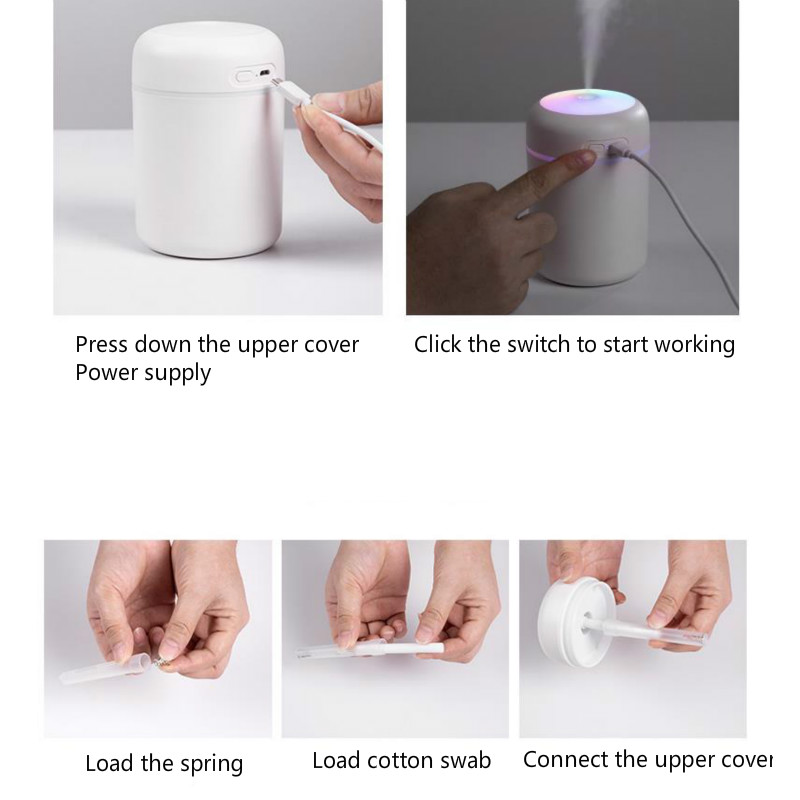 Press down the upper cover
Power supply

Click the switch to start working

Load the spring

Load cotton swab

Connect the upper cover