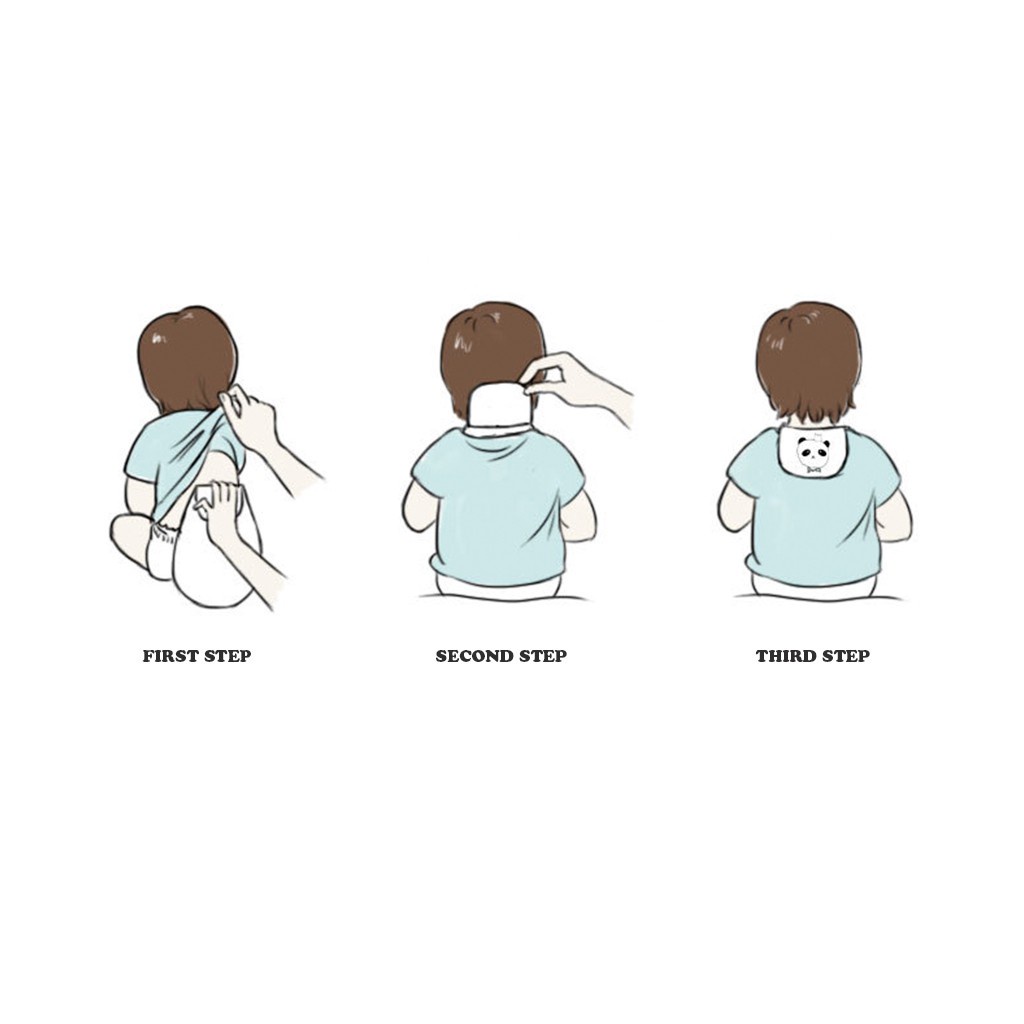 FIRST STEP

SECOND STEP

THIRD STEP