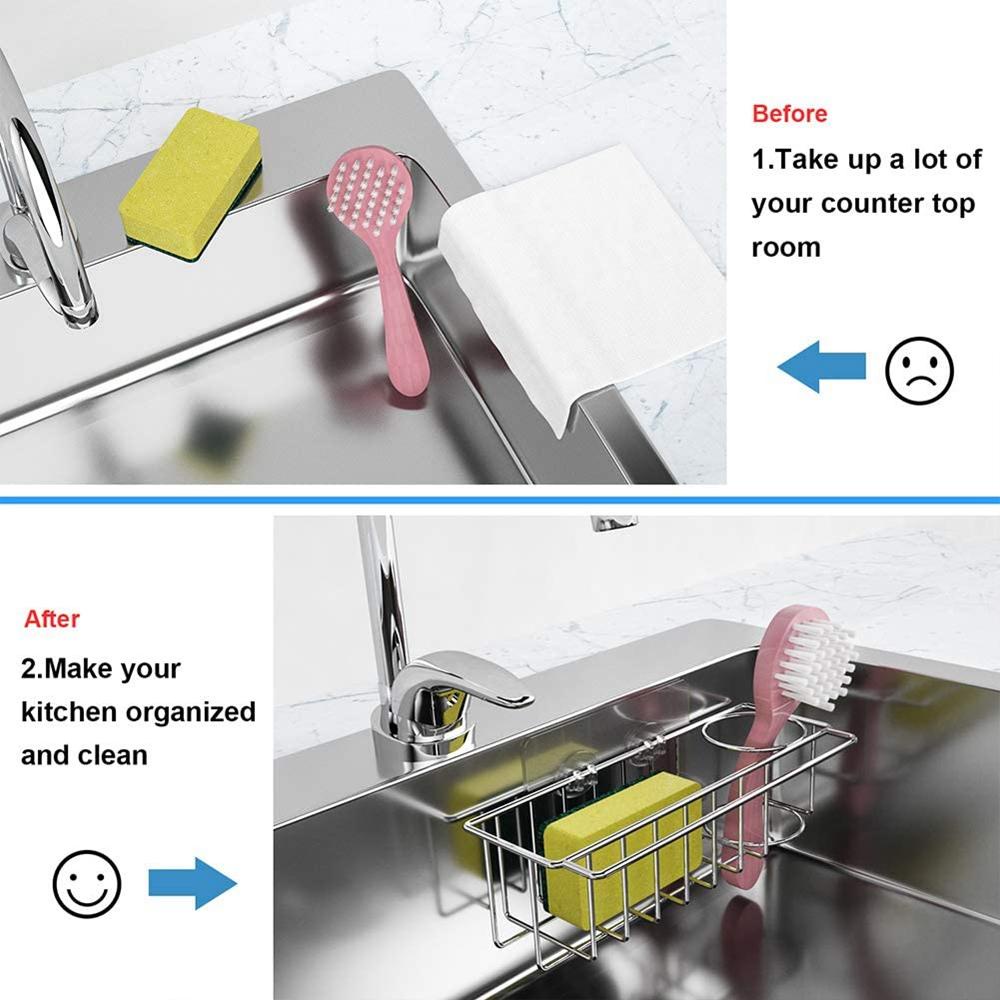 Before

1.Take up a lot of your counter top room

After

2.Make your kitchen organized and clean