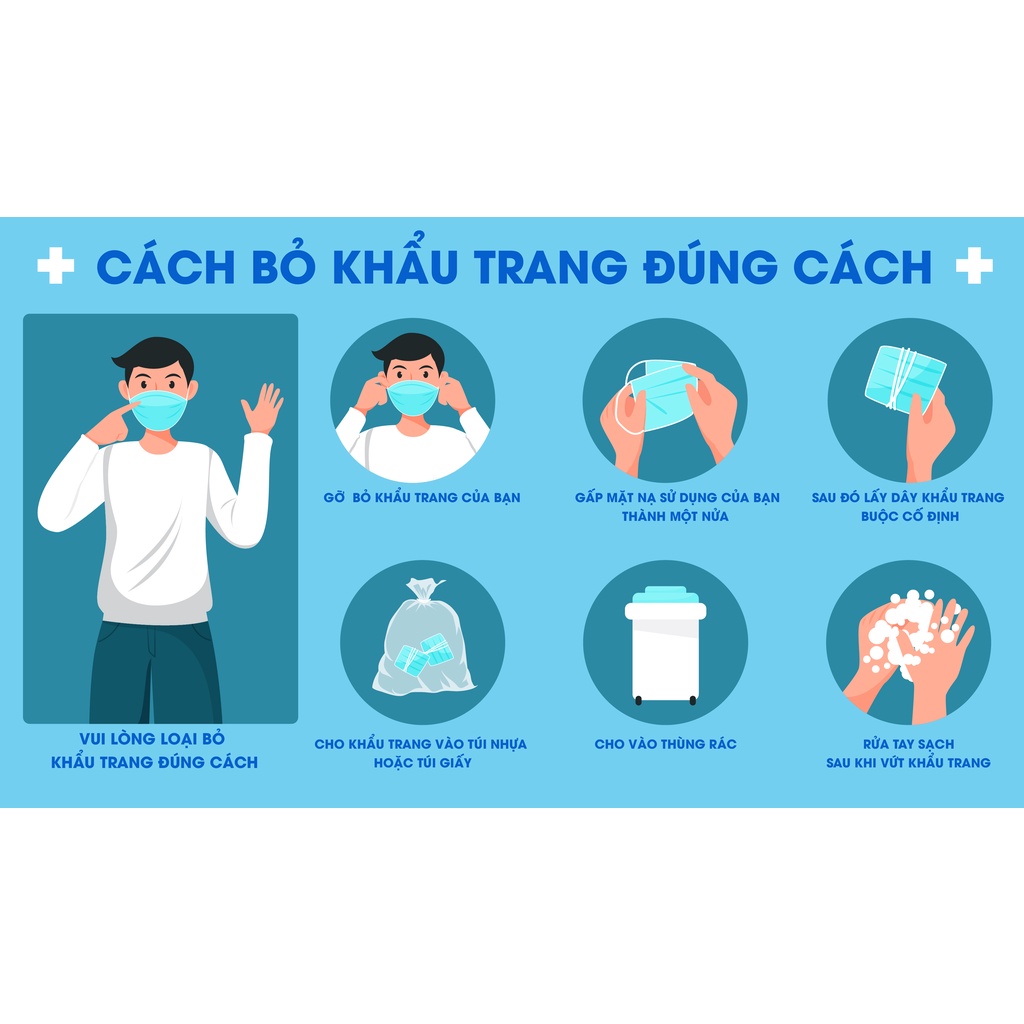 CÁCH BỎ KHẨU TRANG ĐÚNG CÁCH

VUI LÒNG LOẠI BỎ KHẨU TRANG ĐÚNG CÁCH

GỠ BỎ KHẨU TRANG CỦA BẠN

GẤP MẶT NẠ SỬ DỤNG CỦA BẠN THÀNH MỘT NỬA

SAU ĐÓ LẤY DÂY KHẨU TRANG BUỘC CỐ ĐỊNH

CHO KHẨU TRANG VÀO TÚI NHỰA HOẶC TÚI GIẤY

CHO VÀO THÙNG RÁC

RỬA TAY SẠCH SAU KHI VỨT KHẨU TRANG