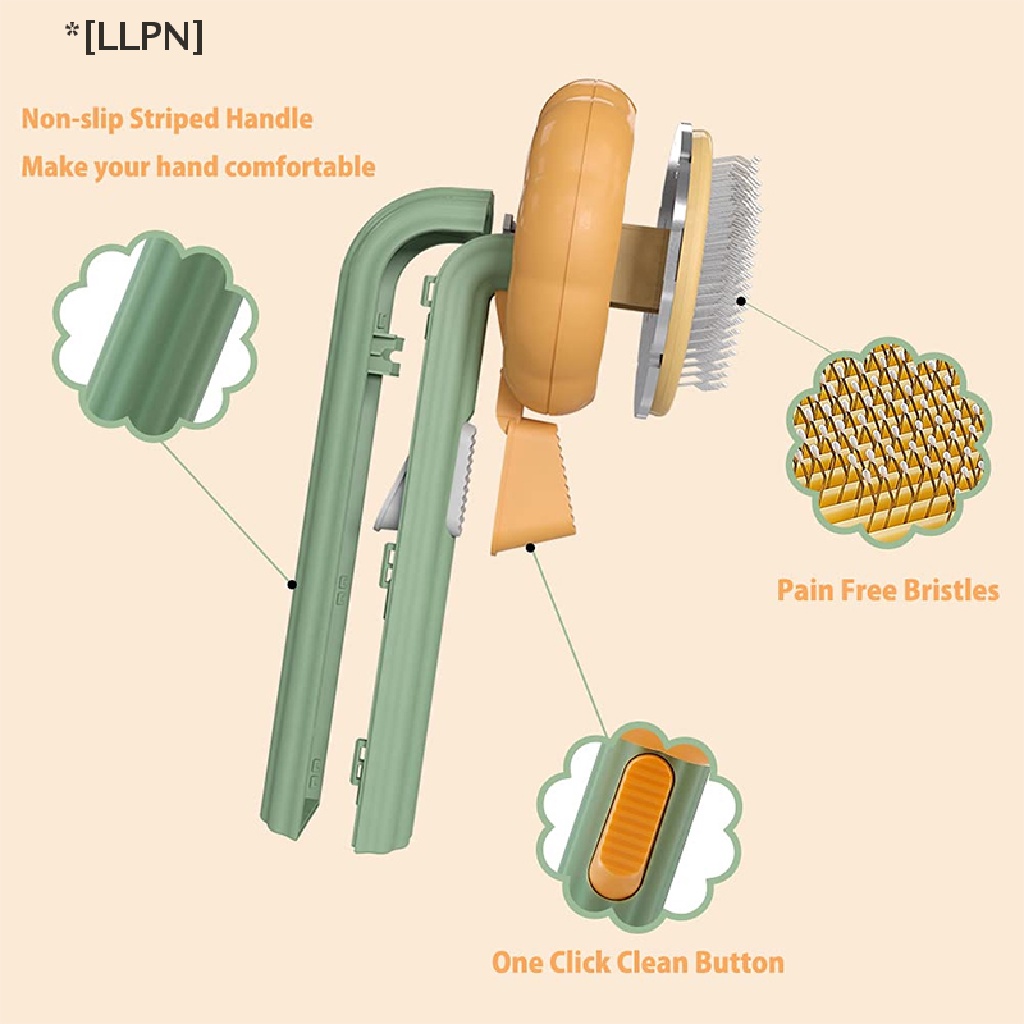 *[LLPN]

Non-slip Striped Handle
Make your hand comfortable

Pain Free Bristles

One Click Clean Button