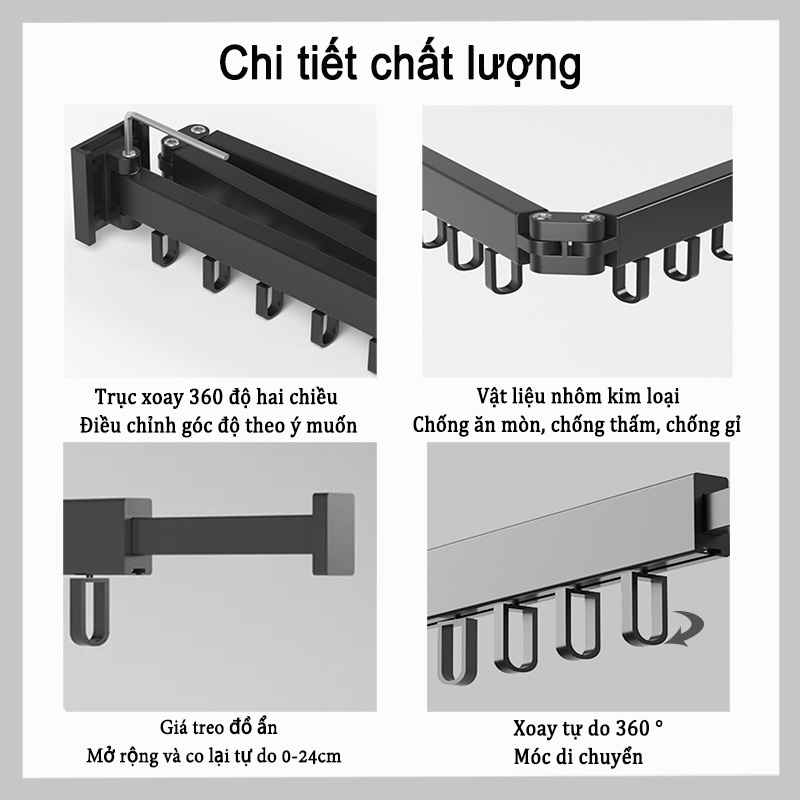 Chi tiết chất lượng

Trục xoay 360 độ hai chiều
Điều chỉnh góc độ theo ý muốn

Vật liệu nhôm kim loại
Chống ăn mòn, chống thấm, chống gỉ

Giá treo đồ ẩn
Mở rộng và co lại tự do 0-24cm

Xoay tự do 360 °
Móc di chuyển