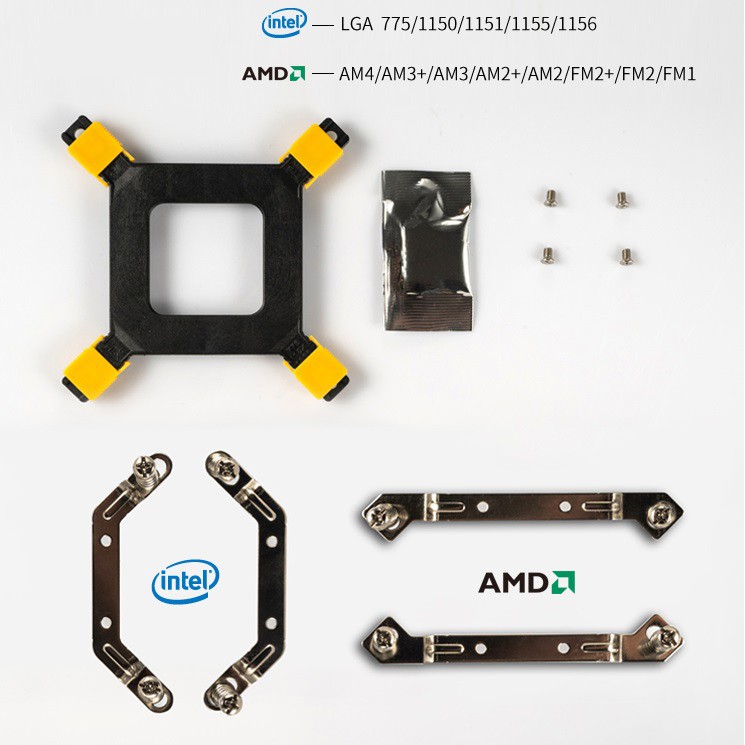 intel — LGA 775/1150/1151/1155/1156

AMD — AM4/AM3+/AM3/AM2+/AM2/FM2+/FM2/FM1

intel

AMD