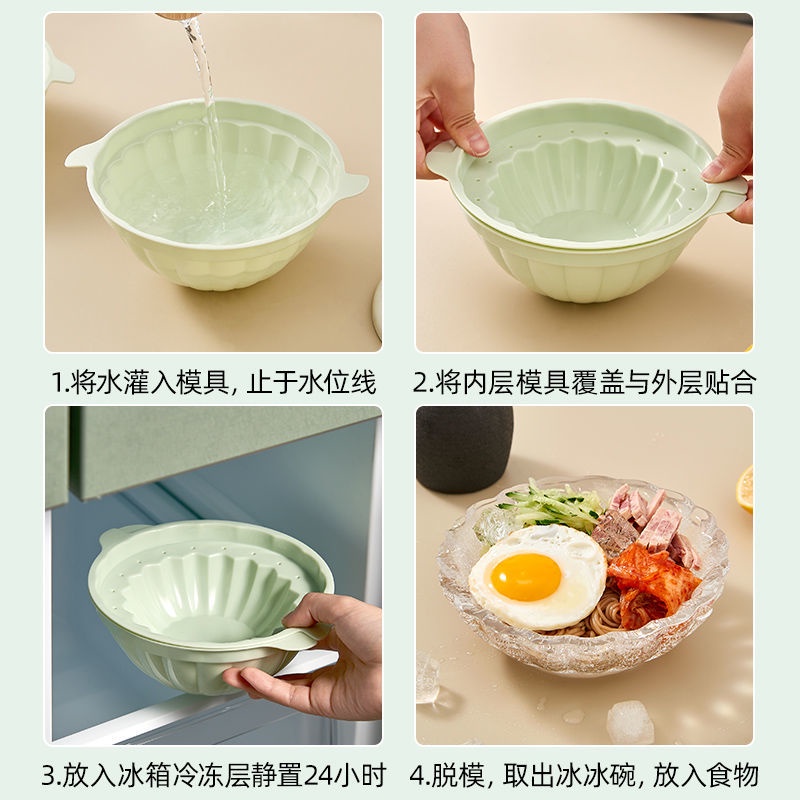 1.将水灌入模具，止于水位线

2.将内层模具覆盖与外层贴合

3.放入冰箱冷冻层静置24小时

4.脱模，取出冰冰碗，放入食物