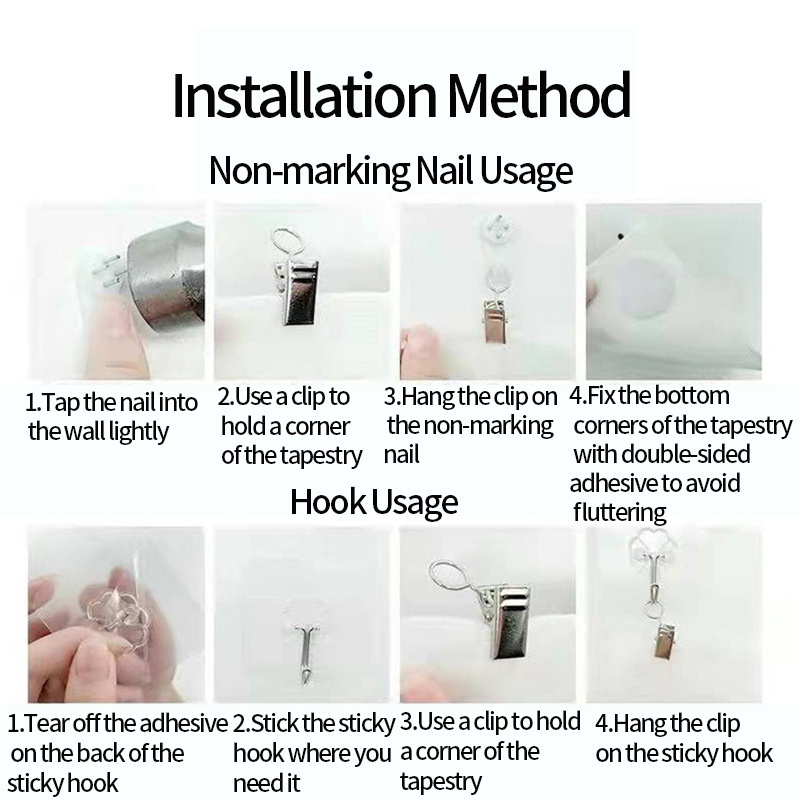 Installation Method

Non-marking Nail Usage

1.Tap the nail into the wall lightly

2.Use a clip to hold a corner of the tapestry

3.Hang the clip on the non-marking nail

4.Fix the bottom corners of the tapestry with double-sided adhesive to avoid fluttering

Hook Usage

1.Tear off the adhesive on the back of the sticky hook

2.Stick the sticky hook where you need it

3.Use a clip to hold a corner of the tapestry

4.Hang the clip on the sticky hook