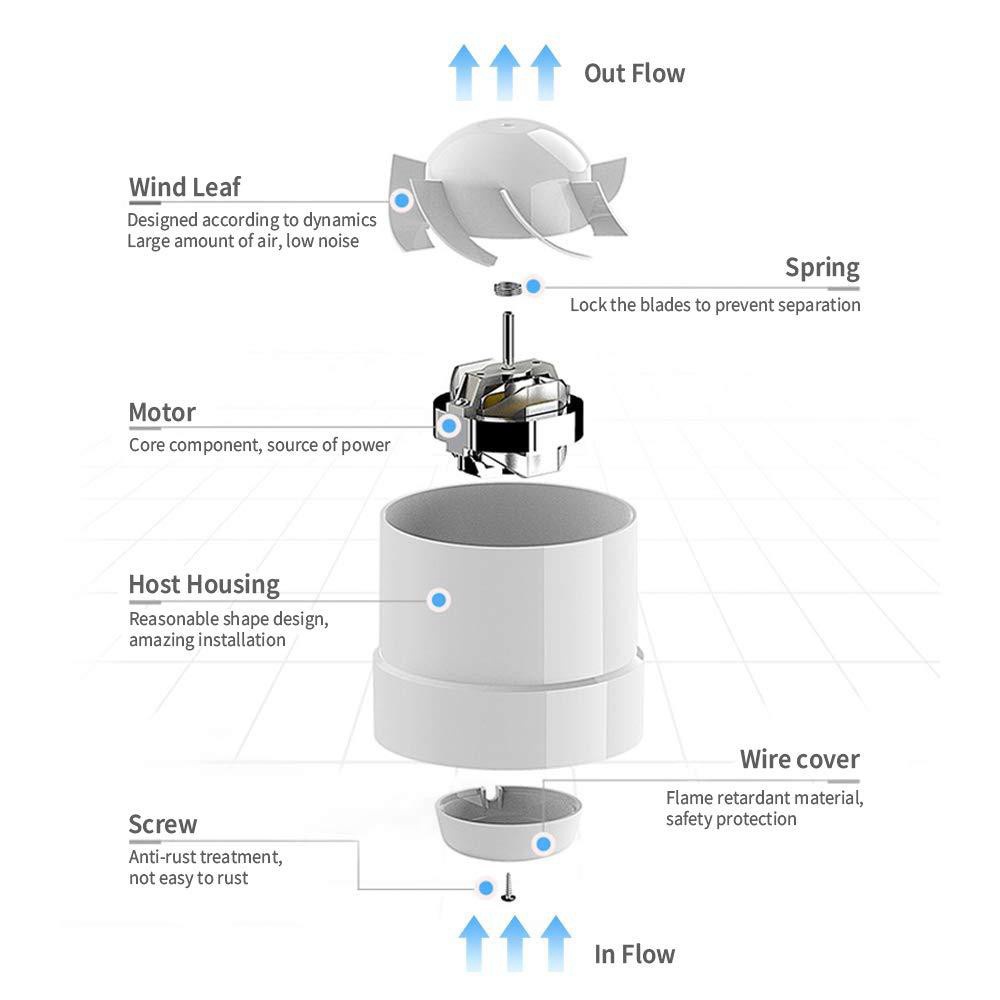 Out Flow

Wind Leaf
Designed according to dynamics
Large amount of air, low noise

Spring
Lock the blades to prevent separation

Motor
Core component, source of power

Host Housing
Reasonable shape design, amazing installation

Wire cover
Flame retardant material, safety protection

Screw
Anti-rust treatment, not easy to rust

In Flow