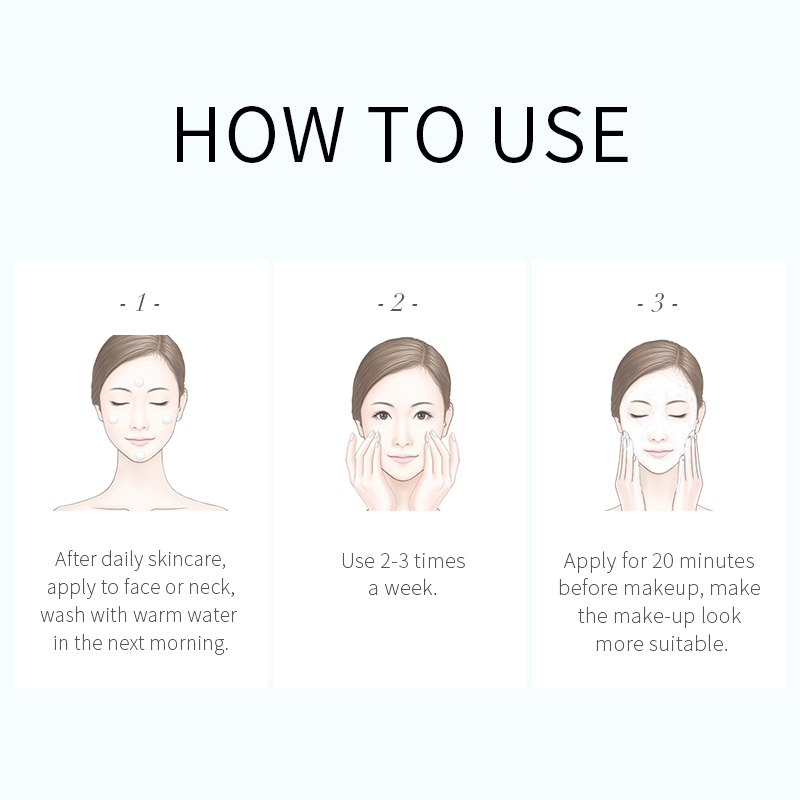 HOW TO USE

- 1 -

After daily skincare, apply to face or neck, wash with warm water in the next morning.

- 2 -

Use 2-3 times a week.

- 3 -

Apply for 20 minutes before makeup, make the make-up look more suitable.