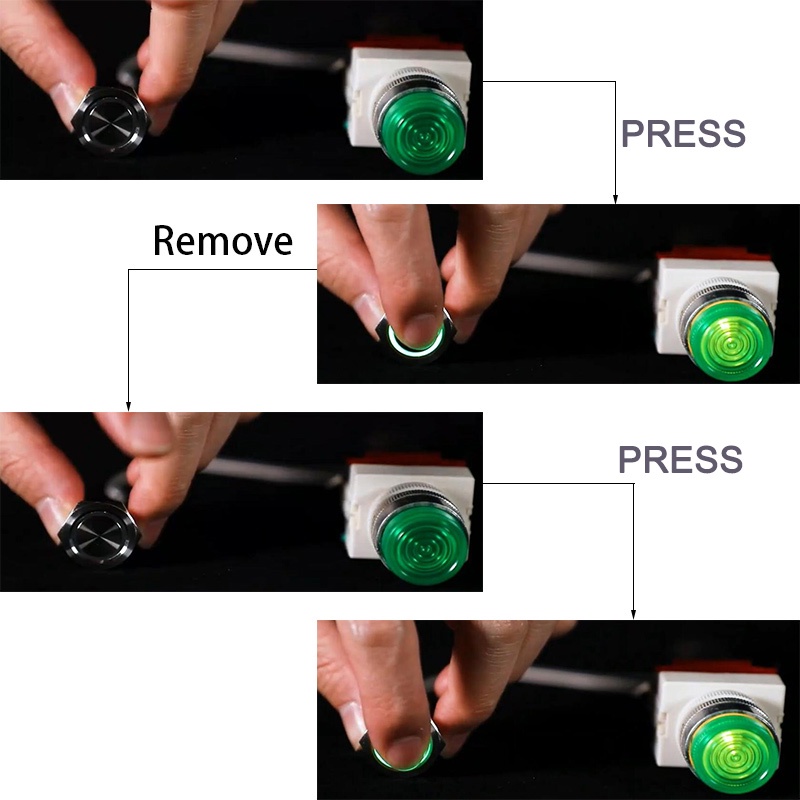 PRESS

Remove

PRESS