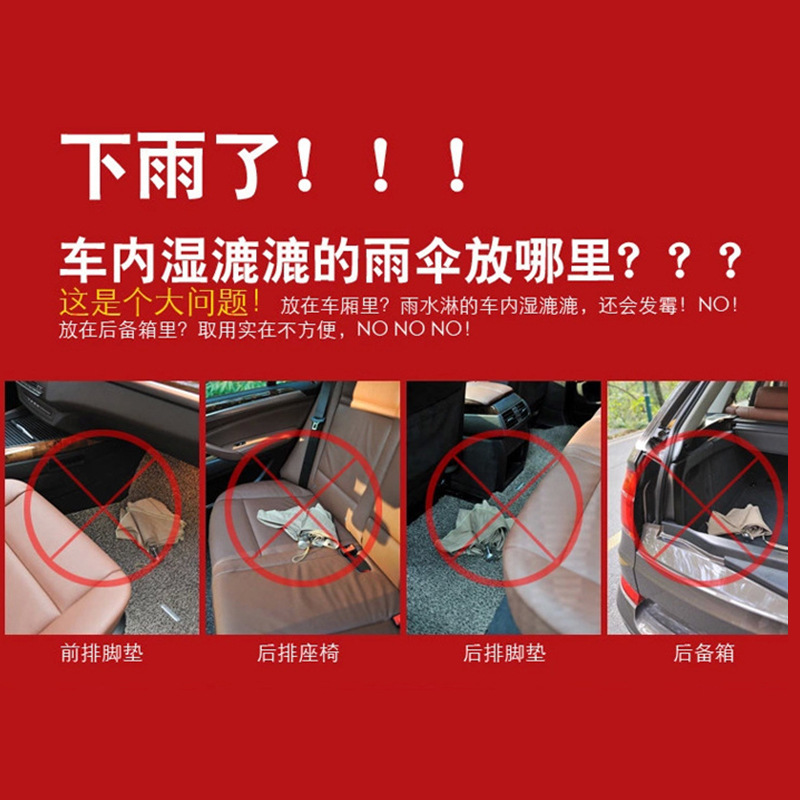 下雨了！！！

车内湿漉漉的雨伞放哪里？？？

这是个大问题！放在车厢里？雨水淋的车内湿漉漉，还会发霉！NO！放在后备箱里？取用实在不方便，NO NO NO！

前排脚垫

后排座椅

后排脚垫

后备箱