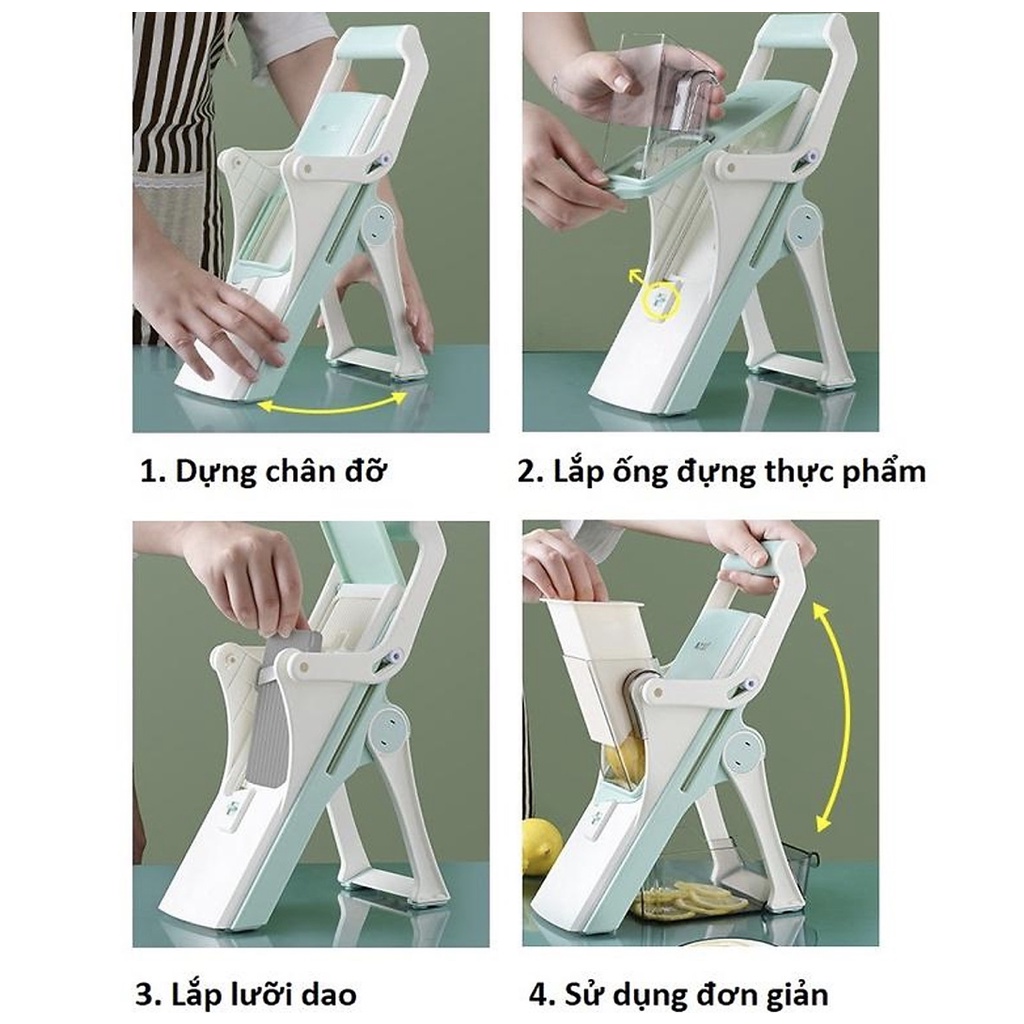 1. Dựng chân đỡ

2. Lắp ống đựng thực phẩm

3. Lắp lưỡi dao

4. Sử dụng đơn giản