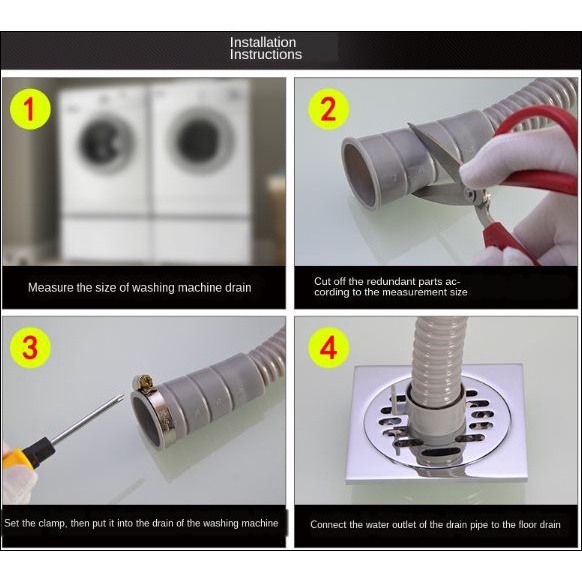 Installation
Instructions

1

Measure the size of washing machine drain

2

Cut off the redundant parts according to the measurement size

3

Set the clamp, then put it into the drain of the washing machine

4

Connect the water outlet of the drain pipe to the floor drain