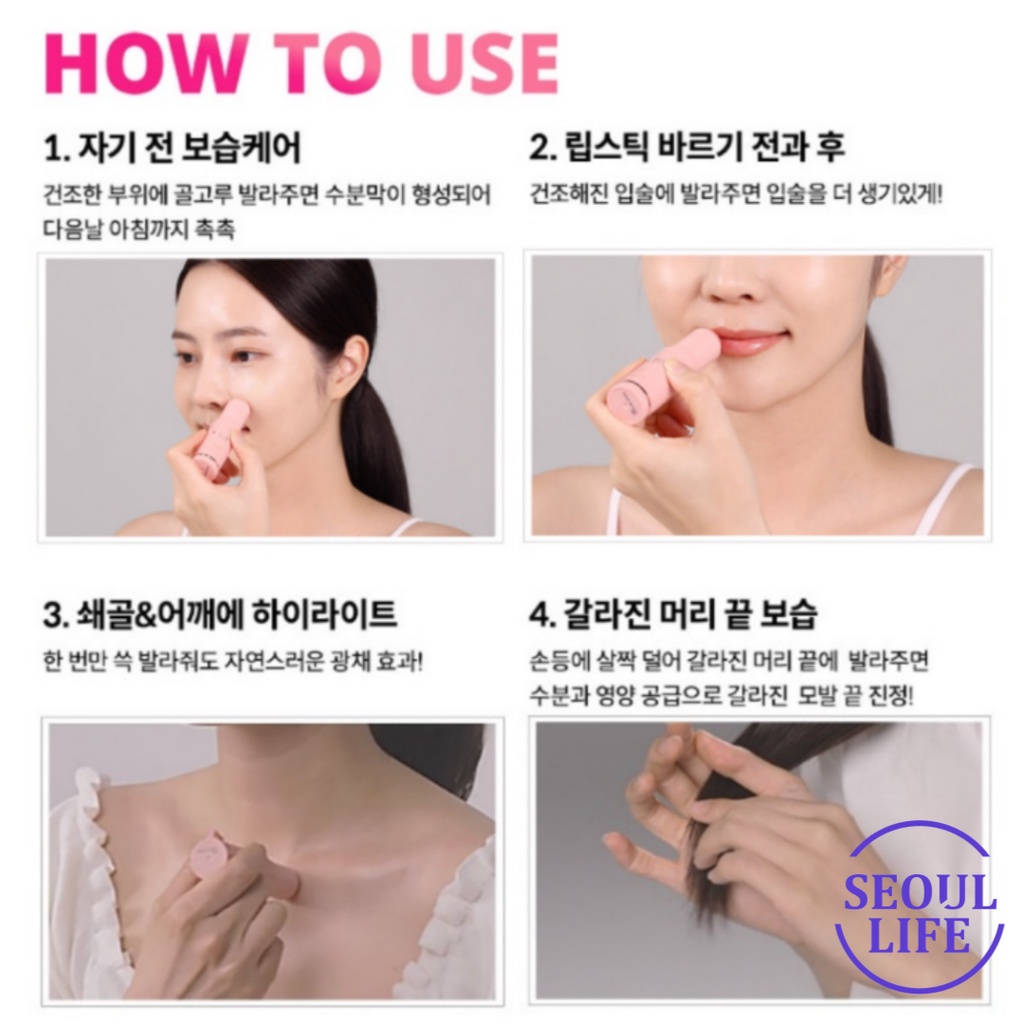 HOW TO USE

1. 자기 전 보습케어
건조한 부위에 골고루 발라주면 수분막이 형성되어 다음날 아침까지 촉촉

2. 립스틱 바르기 전과 후
건조해진 입술에 발라주면 입술을 더 생기있게!

3. 쇄골&어깨에 하이라이트
한 번만 쓱 발라줘도 자연스러운 광채 효과!

4. 갈라진 머리 끝 보습
손등에 살짝 덜어 갈라진 머리 끝에 발라주면 수분과 영양 공급으로 갈라진 모발 끝 진정!

SEOUL LIFE