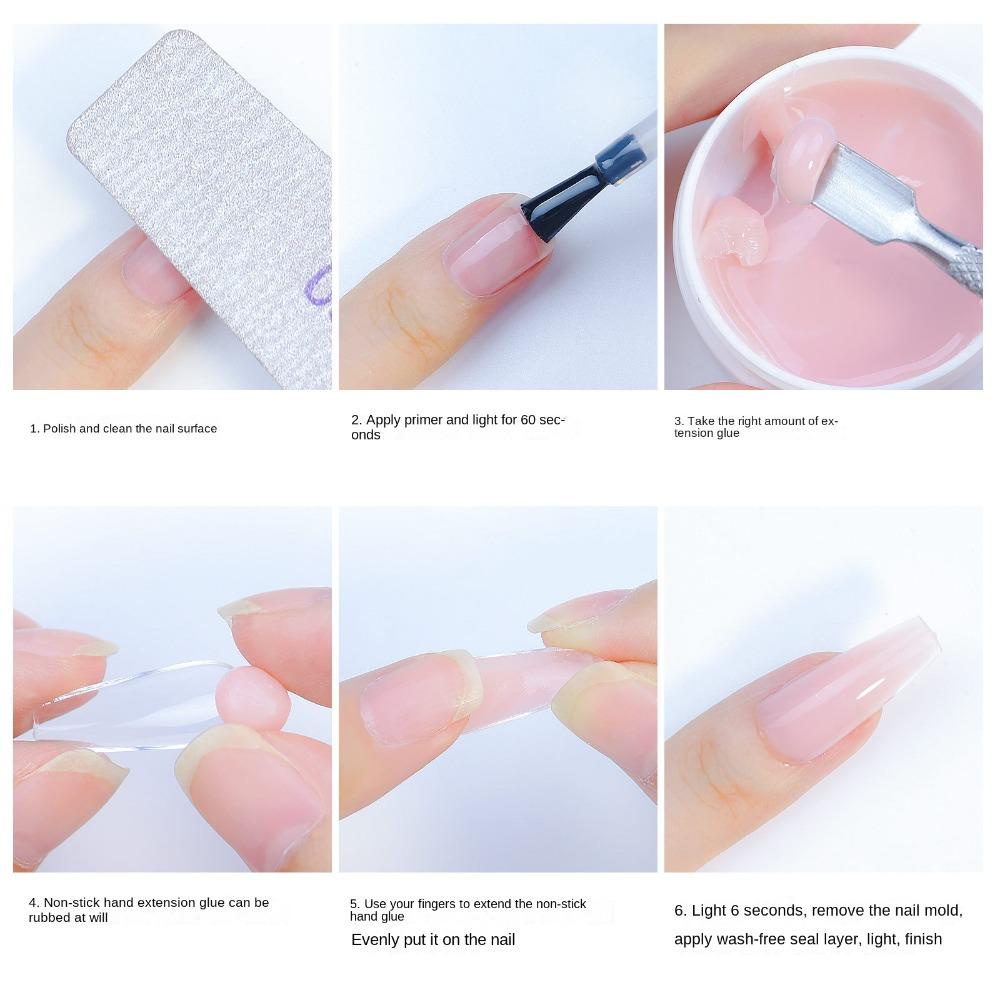 1. Polish and clean the nail surface

2. Apply primer and light for 60 seconds

3. Take the right amount of extension glue

4. Non-stick hand extension glue can be rubbed at will

5. Use your fingers to extend the non-stick hand glue

Evenly put it on the nail

6. Light 6 seconds, remove the nail mold, apply wash-free seal layer, light, finish