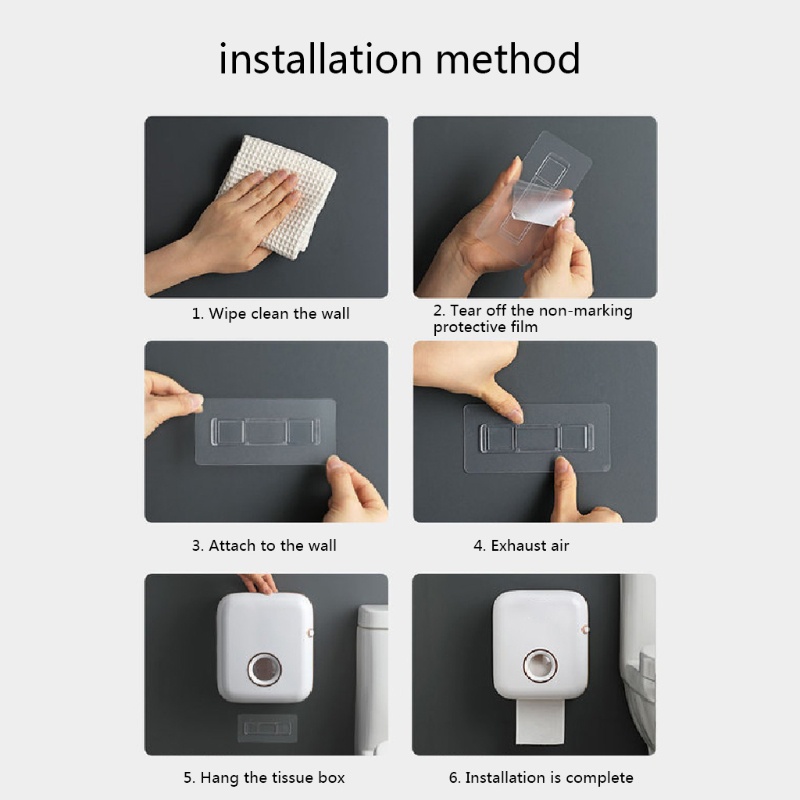 installation method

1. Wipe clean the wall

2. Tear off the non-marking protective film

3. Attach to the wall

4. Exhaust air

5. Hang the tissue box

6. Installation is complete