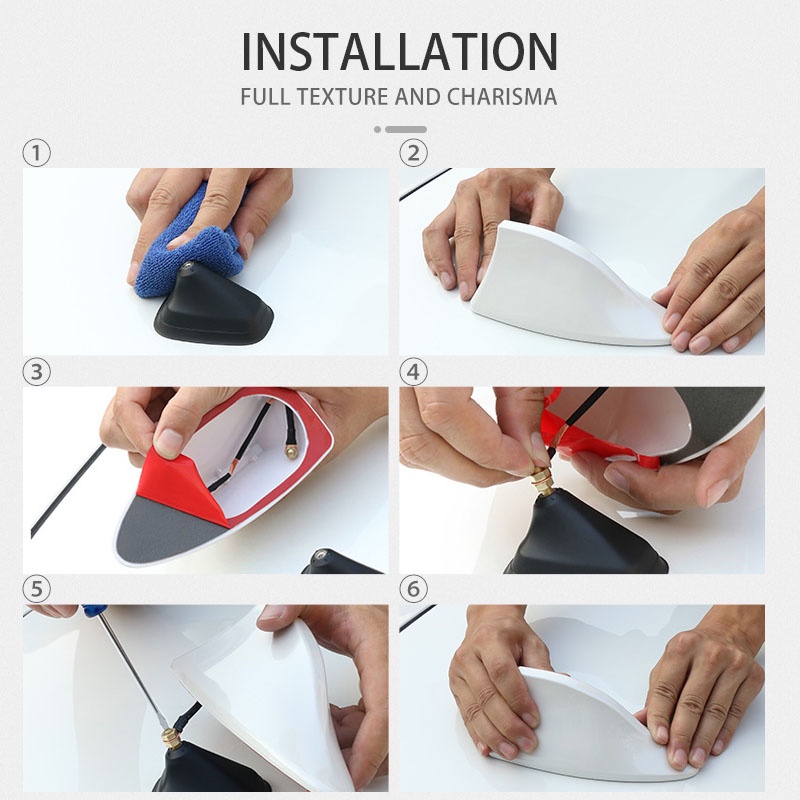 INSTALLATION
FULL TEXTURE AND CHARISMA

①

②

③

④

⑤

⑥