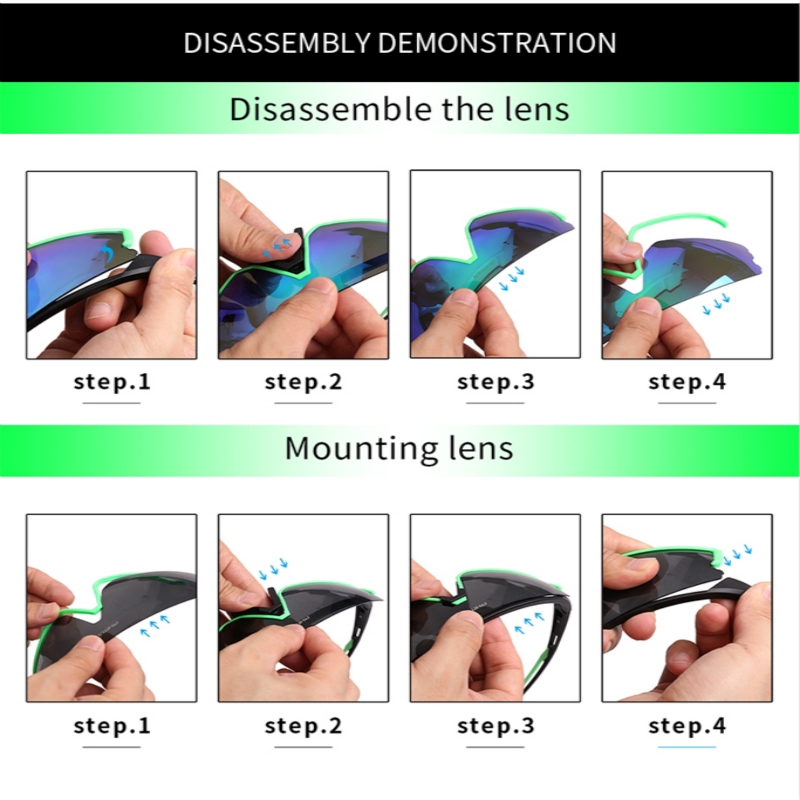 DISASSEMBLY DEMONSTRATION

Disassemble the lens

step.1

step.2

step.3

step.4

Mounting lens

step.1

step.2

step.3

step.4