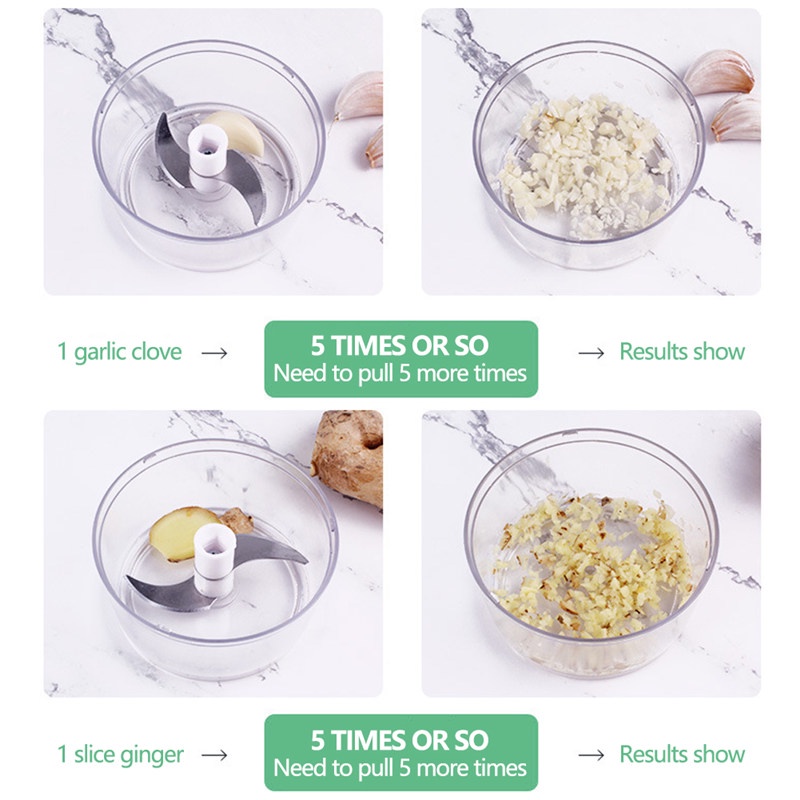 1 garlic clove →

5 TIMES OR SO
Need to pull 5 more times

→ Results show

1 slice ginger →

5 TIMES OR SO
Need to pull 5 more times

→ Results show