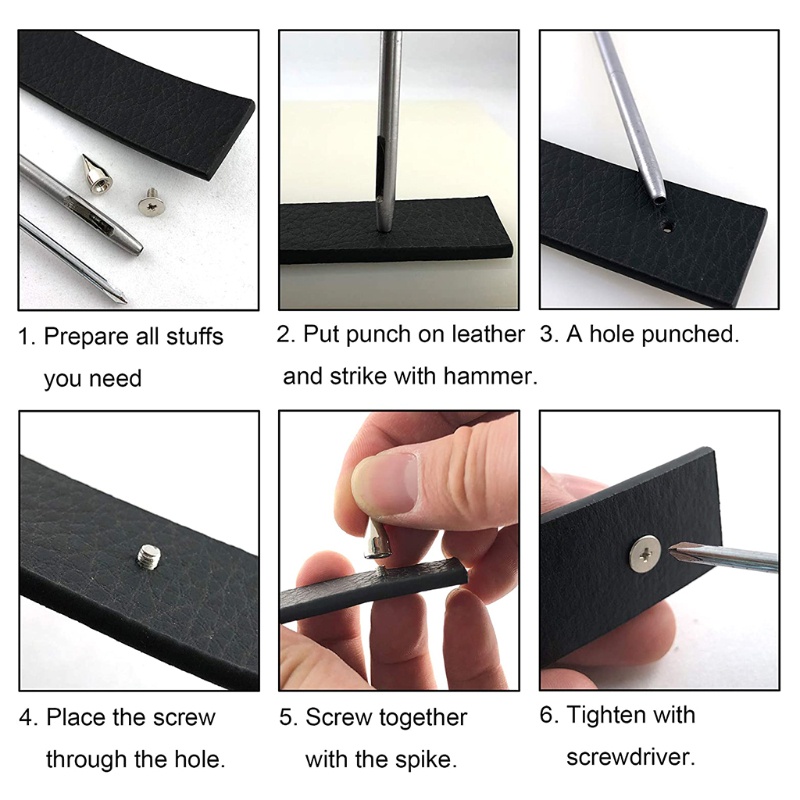 1. Prepare all stuffs you need

2. Put punch on leather and strike with hammer.

3. A hole punched.

4. Place the screw through the hole.

5. Screw together with the spike.

6. Tighten with screwdriver.