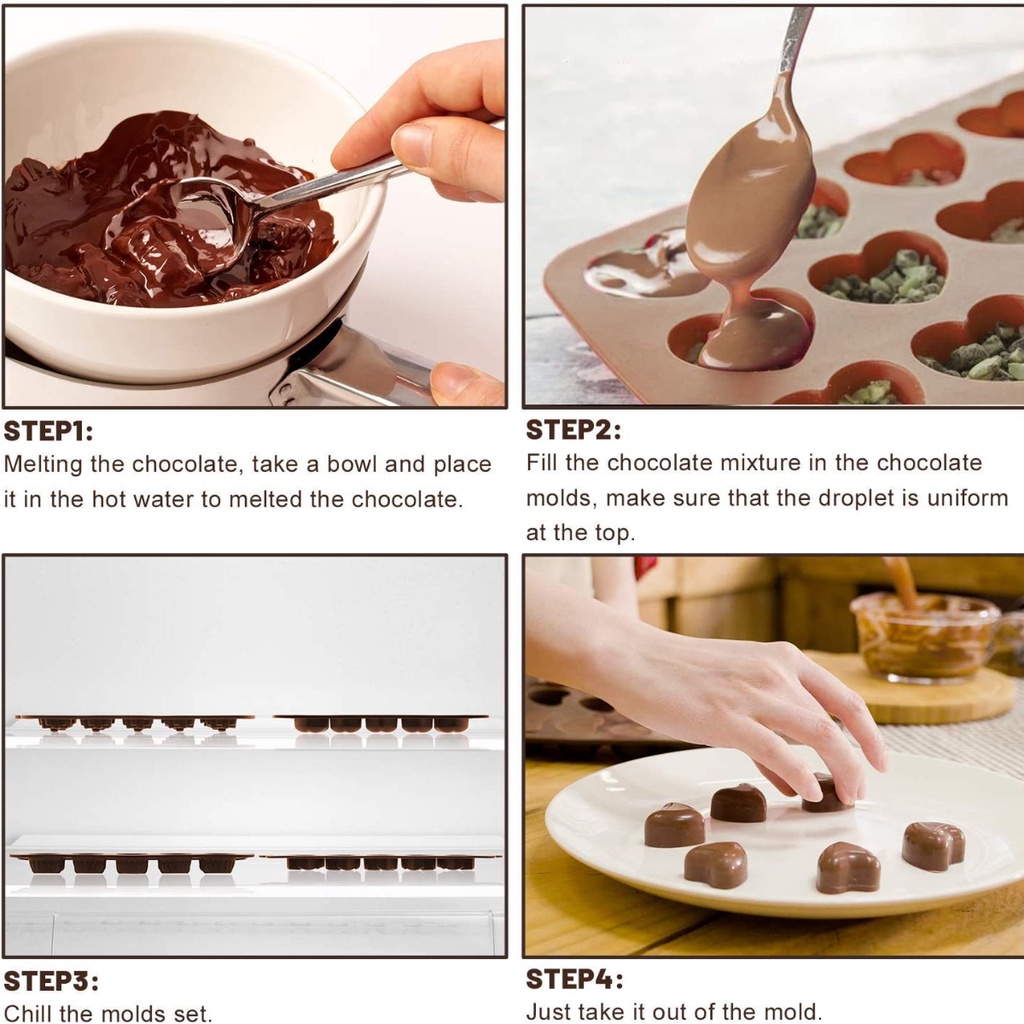 STEP1:
Melting the chocolate, take a bowl and place it in the hot water to melted the chocolate.

STEP2:
Fill the chocolate mixture in the chocolate molds, make sure that the droplet is uniform at the top.

STEP3:
Chill the molds set.

STEP4:
Just take it out of the mold.