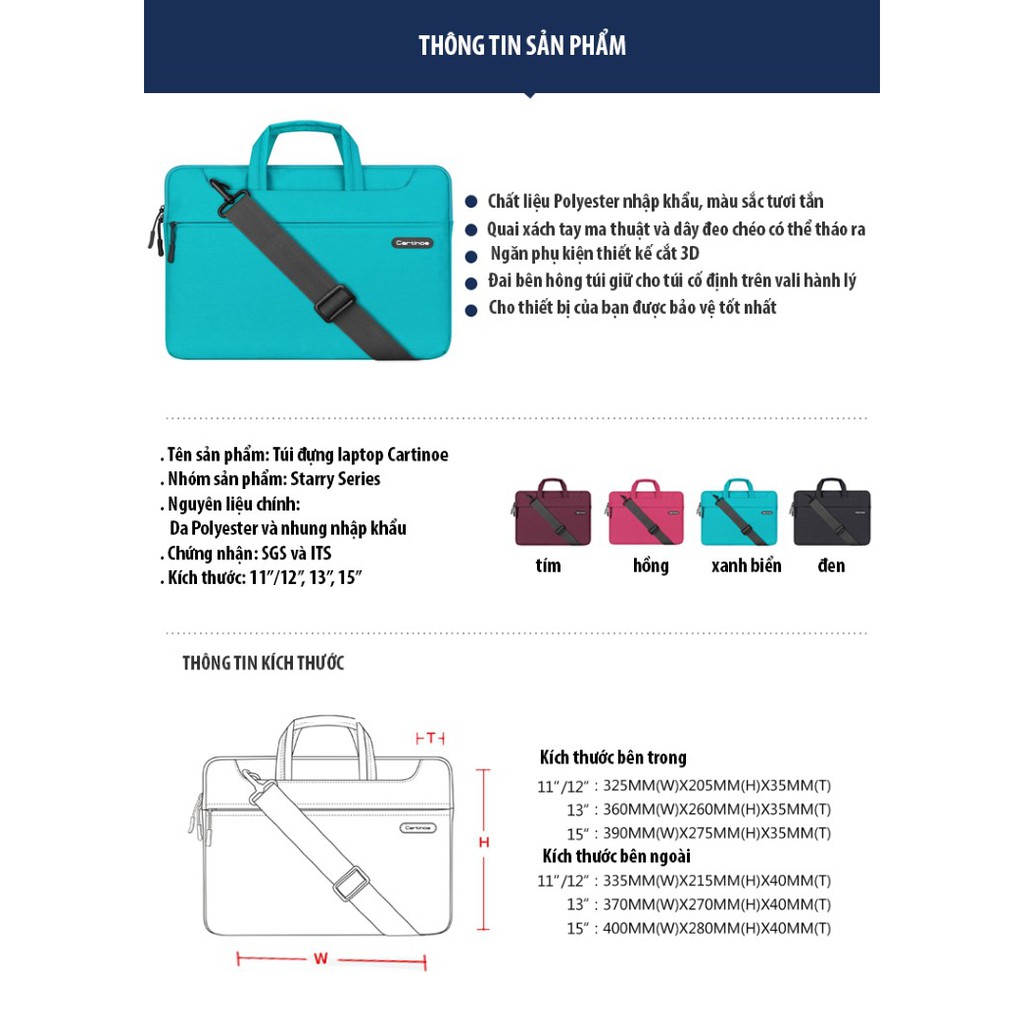 THÔNG TIN SẢN PHẨM

Cartinoe

Chất liệu Polyester nhập khẩu, màu sắc tươi tắn
Quai xách tay ma thuật và dây đeo chéo có thể tháo ra
Ngăn phụ kiện thiết kế cắt 3D
Đai bên hông túi giữ cho túi cố định trên vali hành lý
Cho thiết bị của bạn được bảo vệ tốt nhất

. Tên sản phẩm: Túi đựng laptop Cartinoe
. Nhóm sản phẩm: Starry Series
. Nguyên liệu chính:
Da Polyester và nhung nhập khẩu
. Chứng nhận: SGS và ITS
. Kích thước: 11"/12", 13", 15"

tím hồng xanh biển đen

THÔNG TIN KÍCH THƯỚC

T
H
W
Cartinoe

Kích thước bên trong
11"/12" : 325MM(W)X205MM(H)X35MM(T)
13" : 360MM(W)X260MM(H)X35MM(T)
15" : 390MM(W)X275MM(H)X35MM(T)
Kích thước bên ngoài
11"/12" : 335MM(W)X215MM(H)X40MM(T)
13" : 370MM(W)X270MM(H)X40MM(T)
15" : 400MM(W)X280MM(H)X40MM(T)