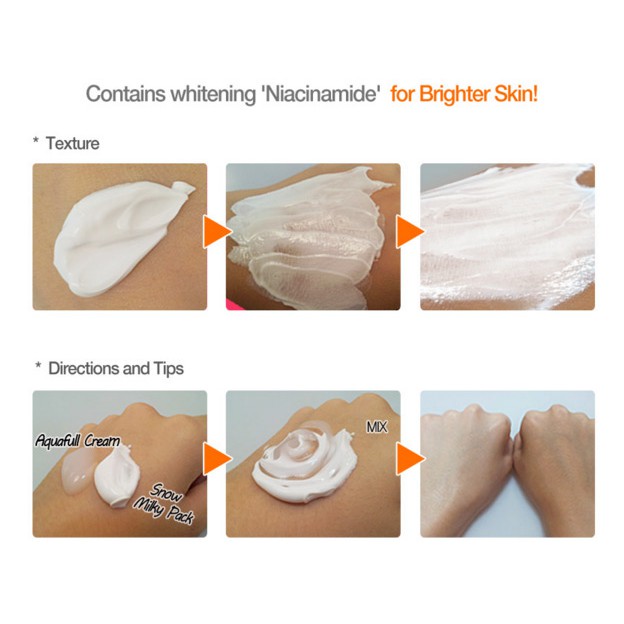 Contains whitening 'Niacinamide' for Brighter Skin!

* Texture

* Directions and Tips

Aquafull Cream

Snow Milky Pack

MIX