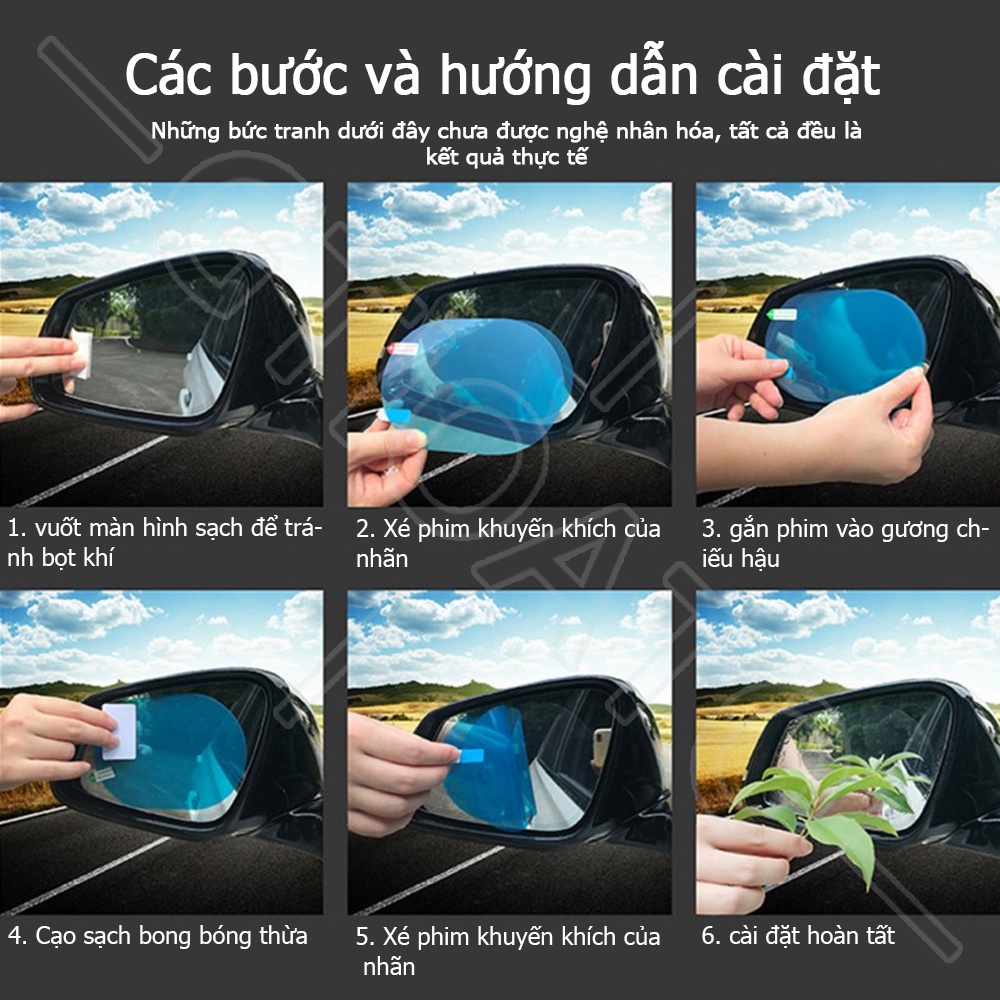 Các bước và hướng dẫn cài đặt

Những bức tranh dưới đây chưa được nghệ nhân hóa, tất cả đều là kết quả thực tế

1. vuốt màn hình sạch để tránh bọt khí

2. Xé phim khuyến khích của nhãn

3. gắn phim vào gương chiếu hậu

4. Cạo sạch bong bóng thừa

5. Xé phim khuyến khích của nhãn

6. cài đặt hoàn tất