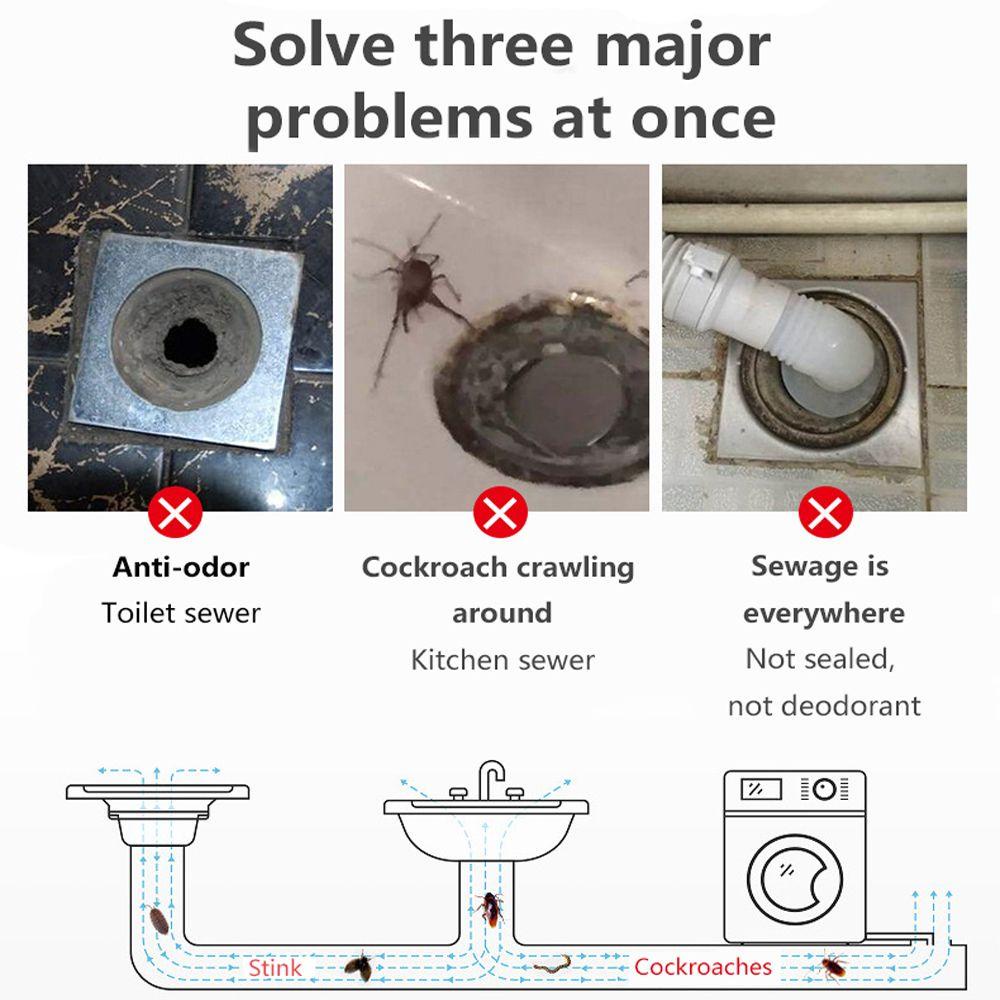 Solve three major problems at once

Anti-odor
Toilet sewer

Cockroach crawling around
Kitchen sewer

Sewage is everywhere
Not sealed, not deodorant

Stink
Cockroaches