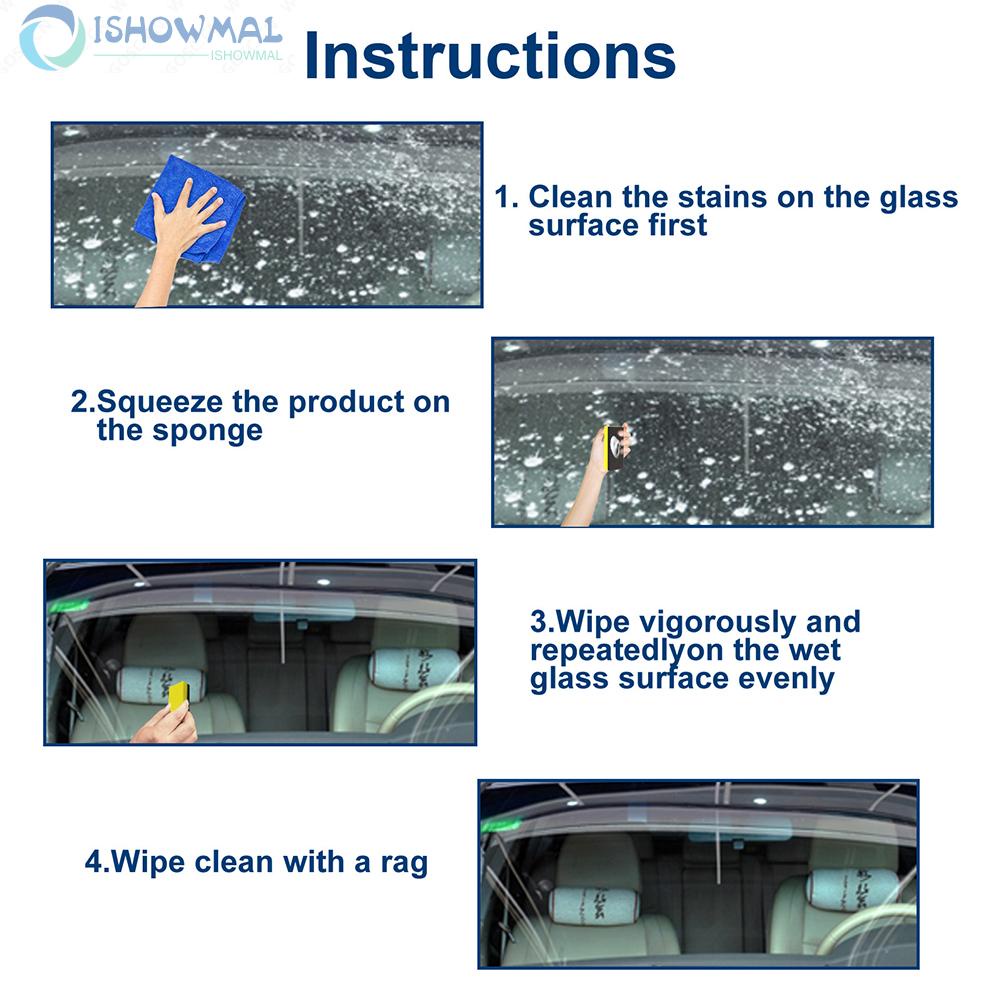 ISHOWMAL
ISHOWMAL

Instructions

1. Clean the stains on the glass surface first

2.Squeeze the product on the sponge

3.Wipe vigorously and repeatedlyon the wet glass surface evenly

4.Wipe clean with a rag