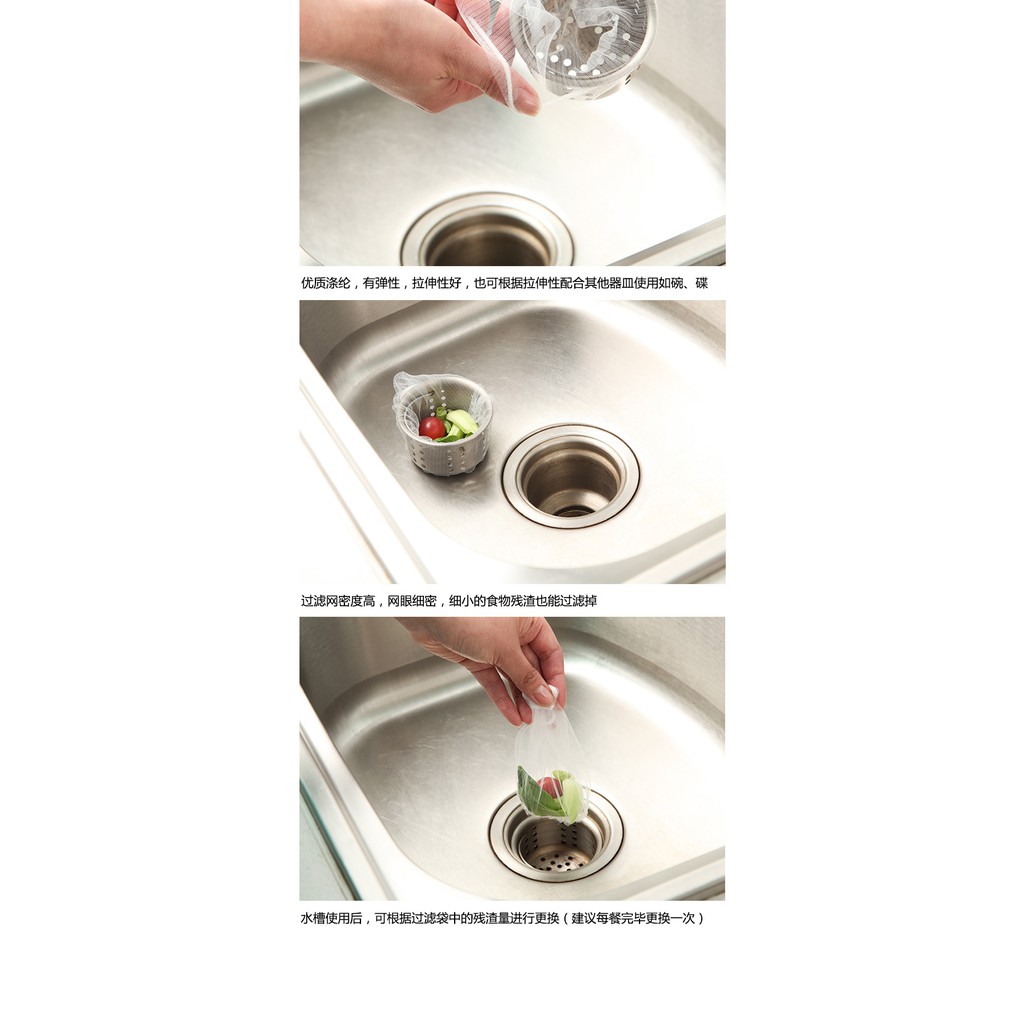 优质涤纶，有弹性，拉伸性好，也可根据拉伸性配合其他器皿使用如碗、碟

过滤网密度高，网眼细密，细小的食物残渣也能过滤掉

水槽使用后，可根据过滤袋中的残渣量进行更换（建议每餐完毕更换一次）