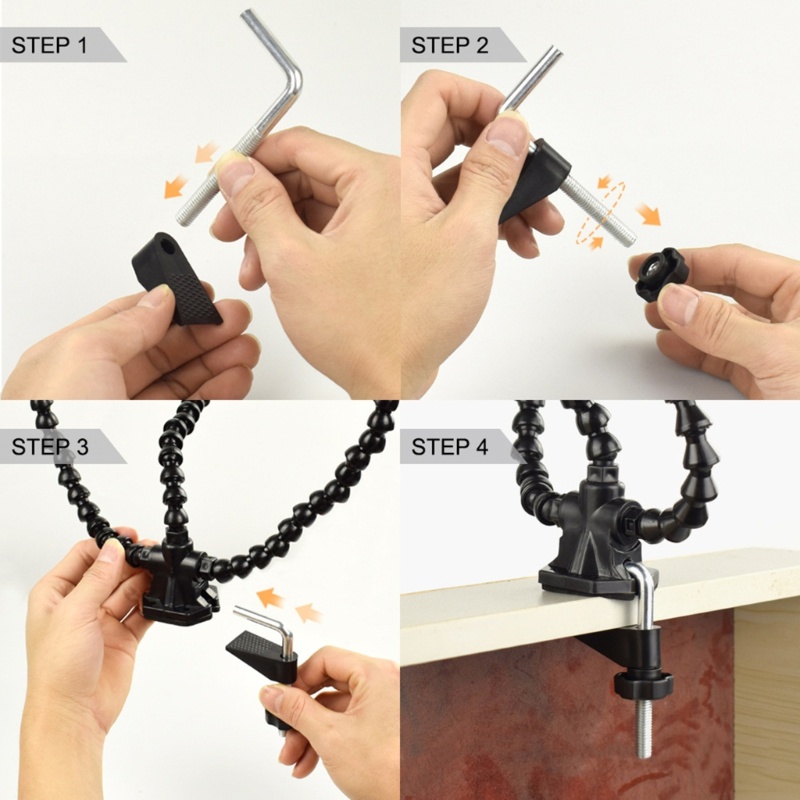 STEP 1

STEP 2

STEP 3

STEP 4