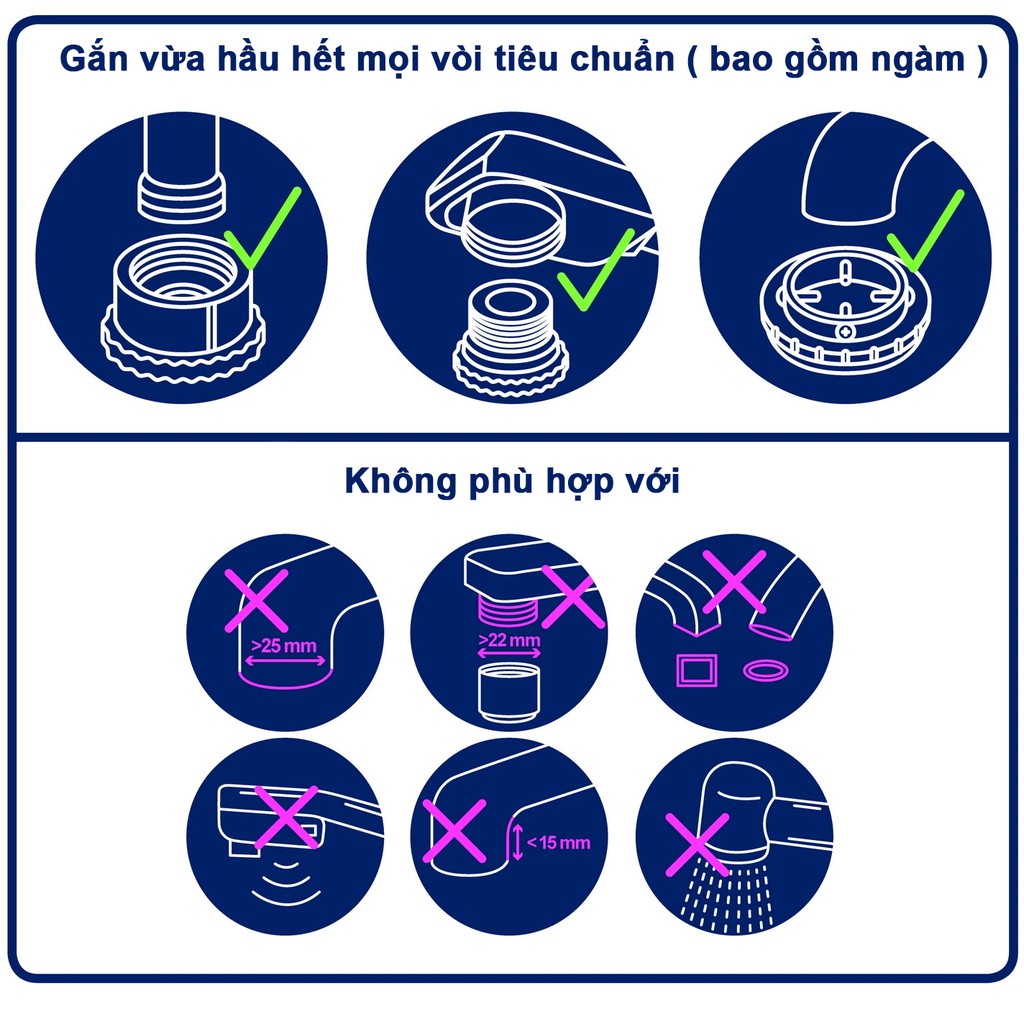 Gắn vừa hầu hết mọi vòi tiêu chuẩn ( bao gồm ngàm )

Không phù hợp với

>25 mm

>22 mm

< 15 mm