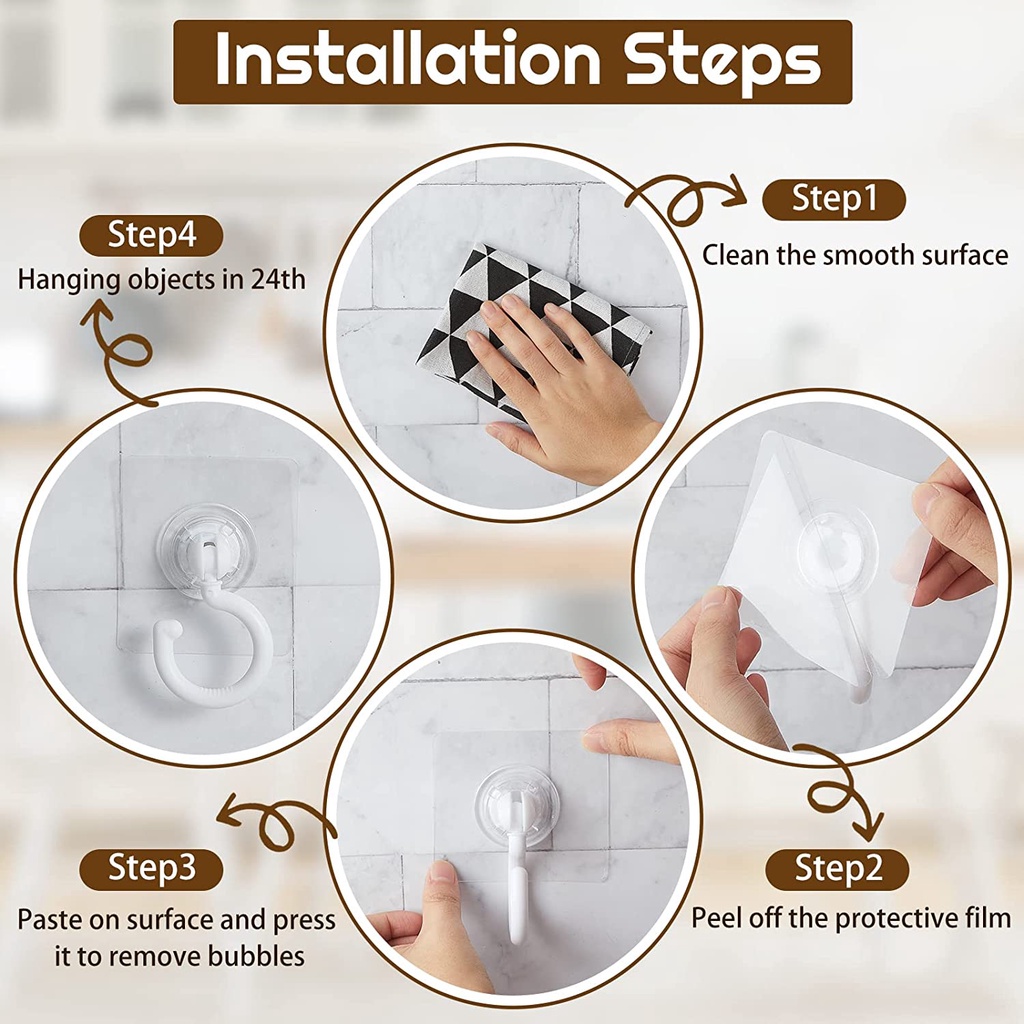 Installation Steps

Step1
Clean the smooth surface

Step2
Peel off the protective film

Step3
Paste on surface and press it to remove bubbles

Step4
Hanging objects in 24th