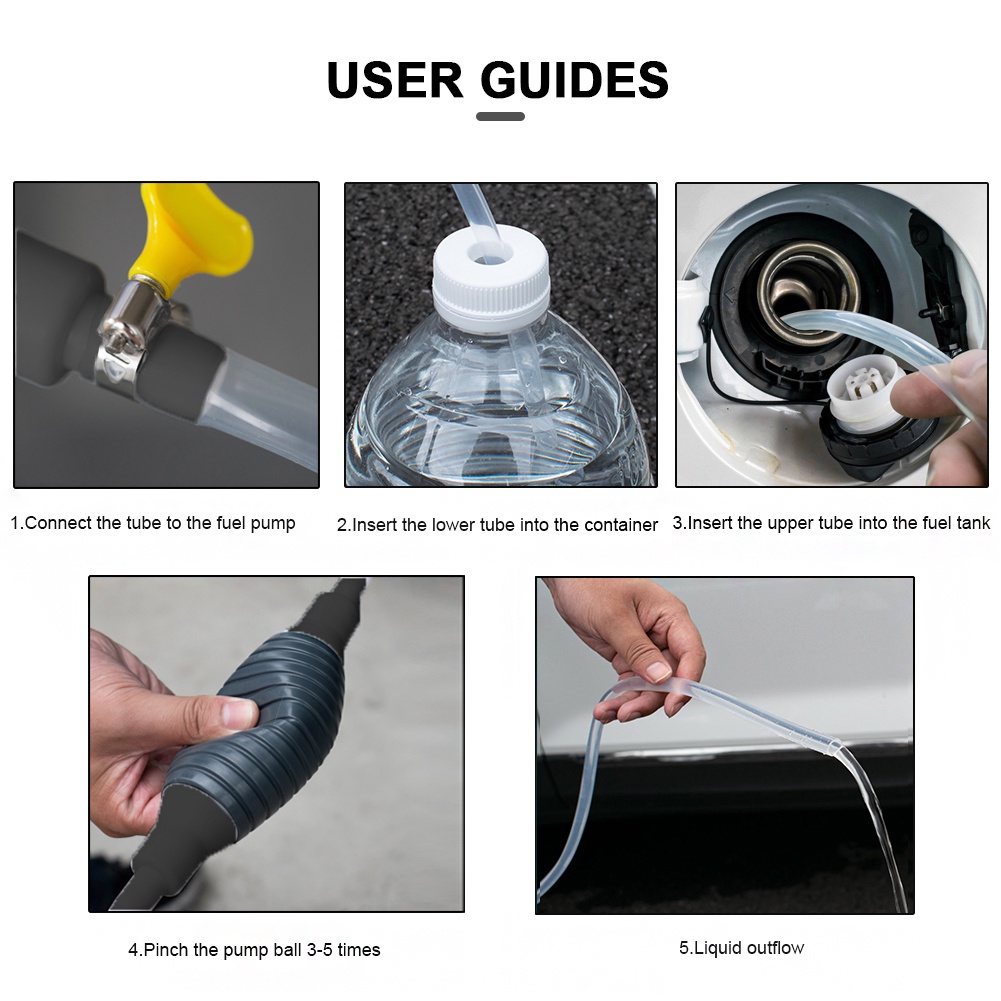 USER GUIDES

1.Connect the tube to the fuel pump

2.Insert the lower tube into the container

3.Insert the upper tube into the fuel tank

4.Pinch the pump ball 3-5 times

5.Liquid outflow