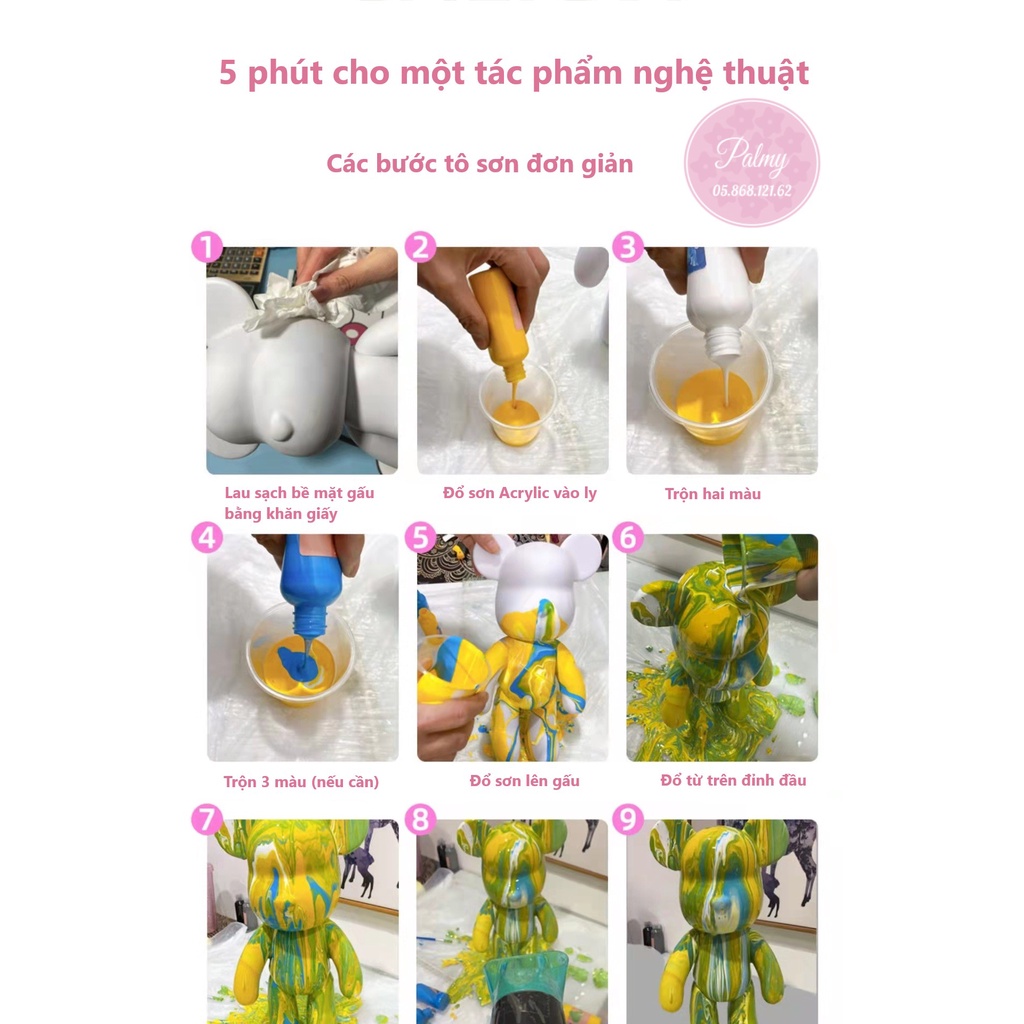 5 phút cho một tác phẩm nghệ thuật

Các bước tô sơn đơn giản

Palmy
05.868.121.62

1
Lau sạch bề mặt gấu bằng khăn giấy

2
Đổ sơn Acrylic vào ly

3
Trộn hai màu

4
Trộn 3 màu (nếu cần)

5
Đổ sơn lên gấu

6
Đổ từ trên đỉnh đầu

7

8

9