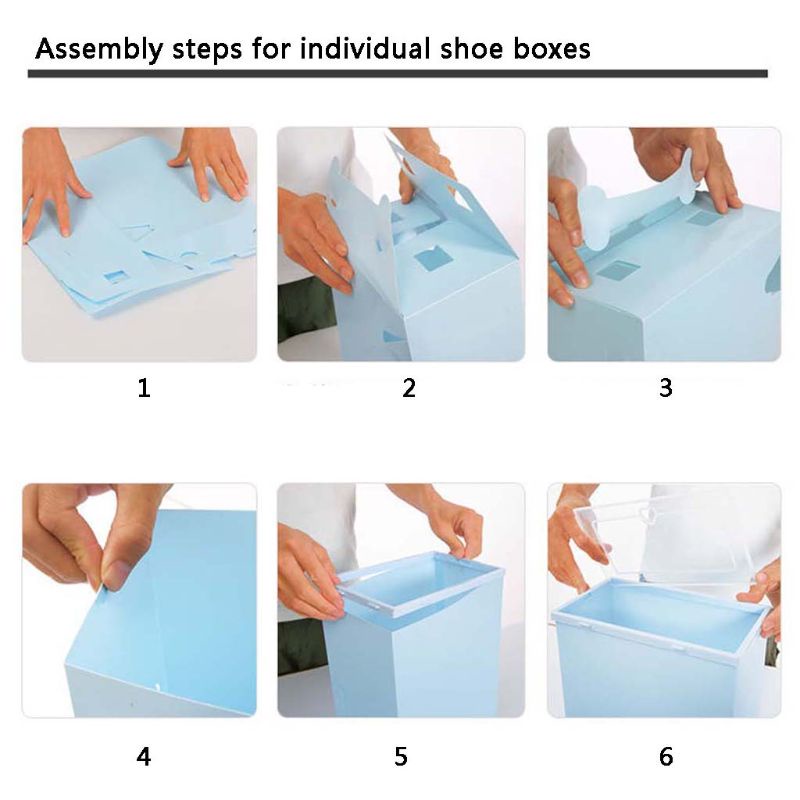 Assembly steps for individual shoe boxes

1

2

3

4

5

6