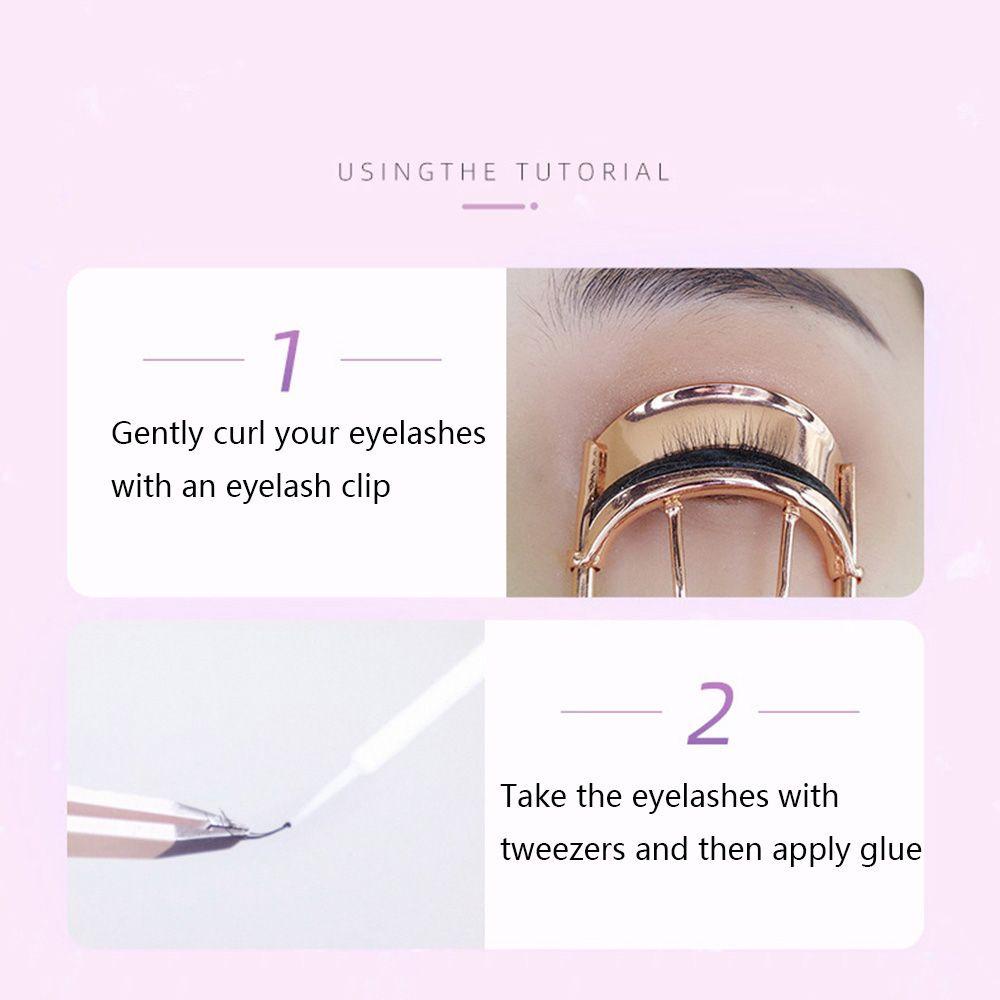 USINGTHE TUTORIAL

1

Gently curl your eyelashes with an eyelash clip

2

Take the eyelashes with tweezers and then apply glue